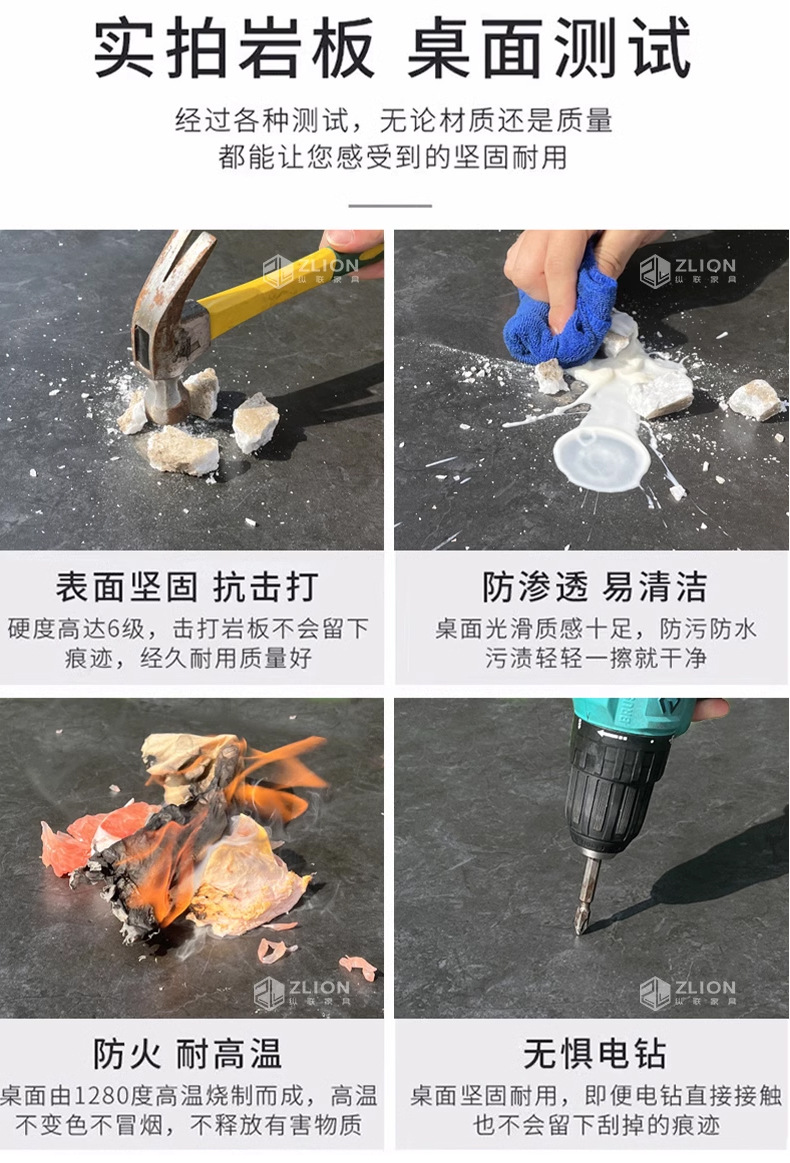 实拍岩板 桌面测试

经过各种测试，无论材质还是质量
都能让您感受到的坚固耐用

ZLION 纵联家具

ZLION 纵联家具

表面坚固 抗击打
硬度高达6级，击打岩板不会留下痕迹，经久耐用质量好

防渗透 易清洁
桌面光滑质感十足，防污防水污渍轻轻一擦就干净

ZLION 纵联家具

ZLION 纵联家具

防火 耐高温
桌面由1280度高温烧制而成，高温不变色不冒烟，不释放有害物质

无惧电钻
桌面坚固耐用，即便电钻直接接触也不会留下刮掉的痕迹