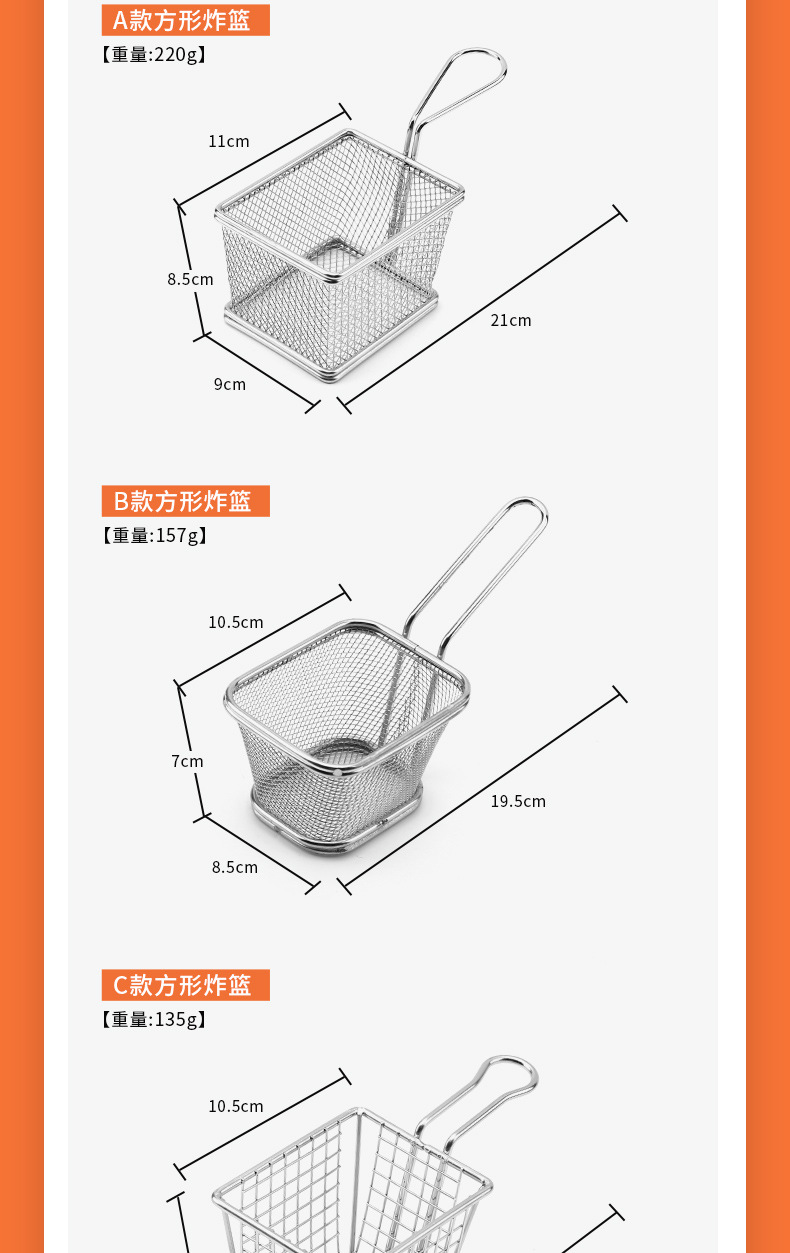 A款方形炸篮

【重量:220g】

11cm

8.5cm

9cm

21cm

B款方形炸篮

【重量:157g】

10.5cm

7cm

8.5cm

19.5cm

C款方形炸篮

【重量:135g】

10.5cm