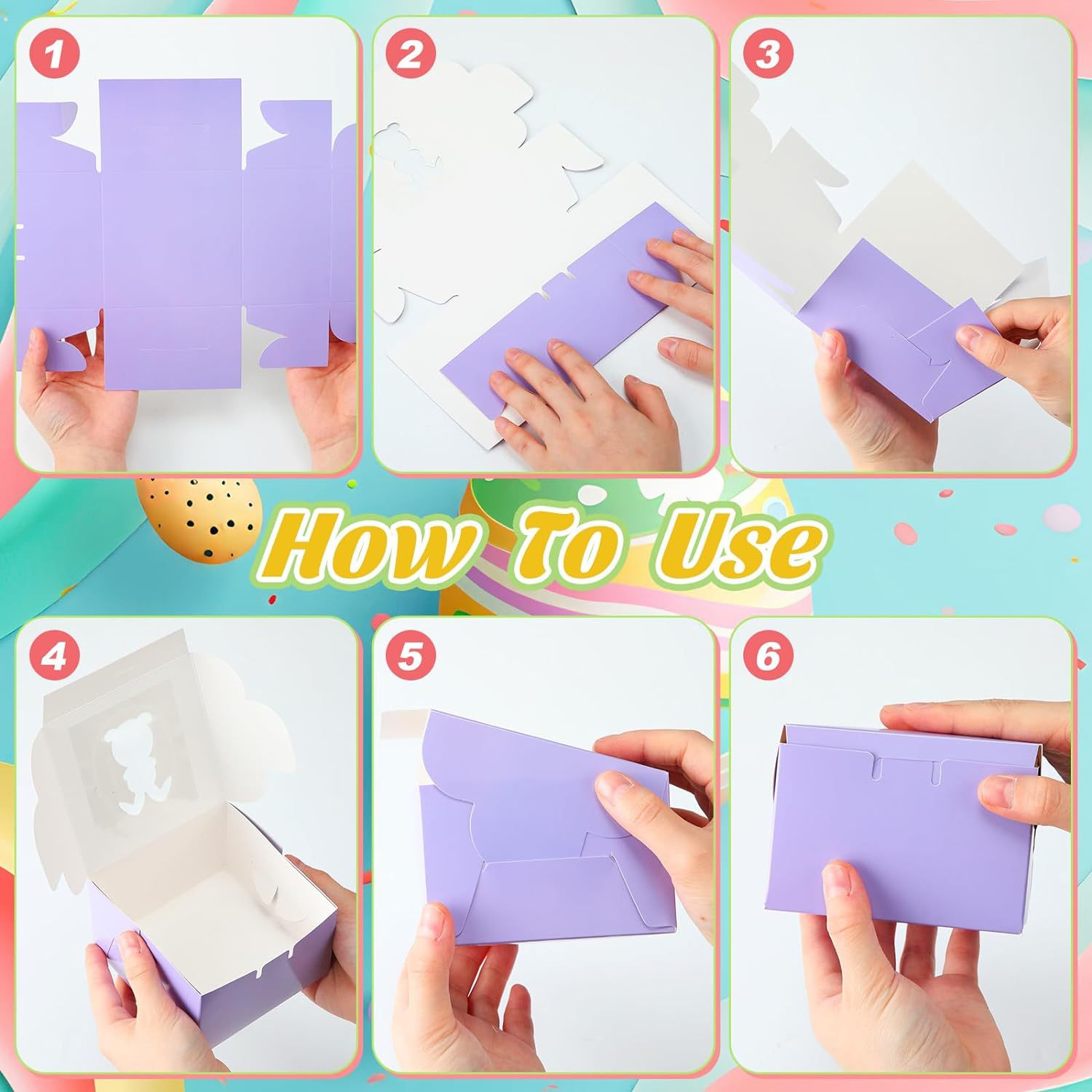 1

2

3

How To Use

4

5

6