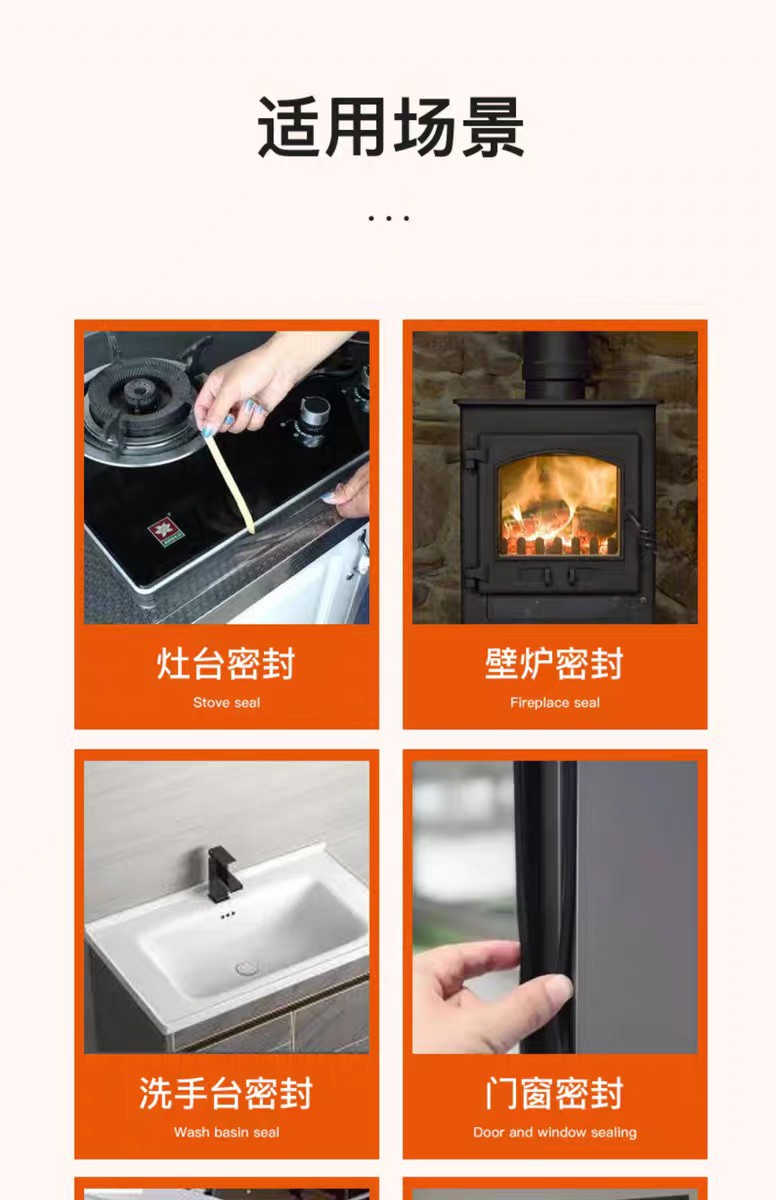 适用场景

...

灶台密封
Stove seal

壁炉密封
Fireplace seal

洗手台密封
Wash basin seal

门窗密封
Door and window sealing