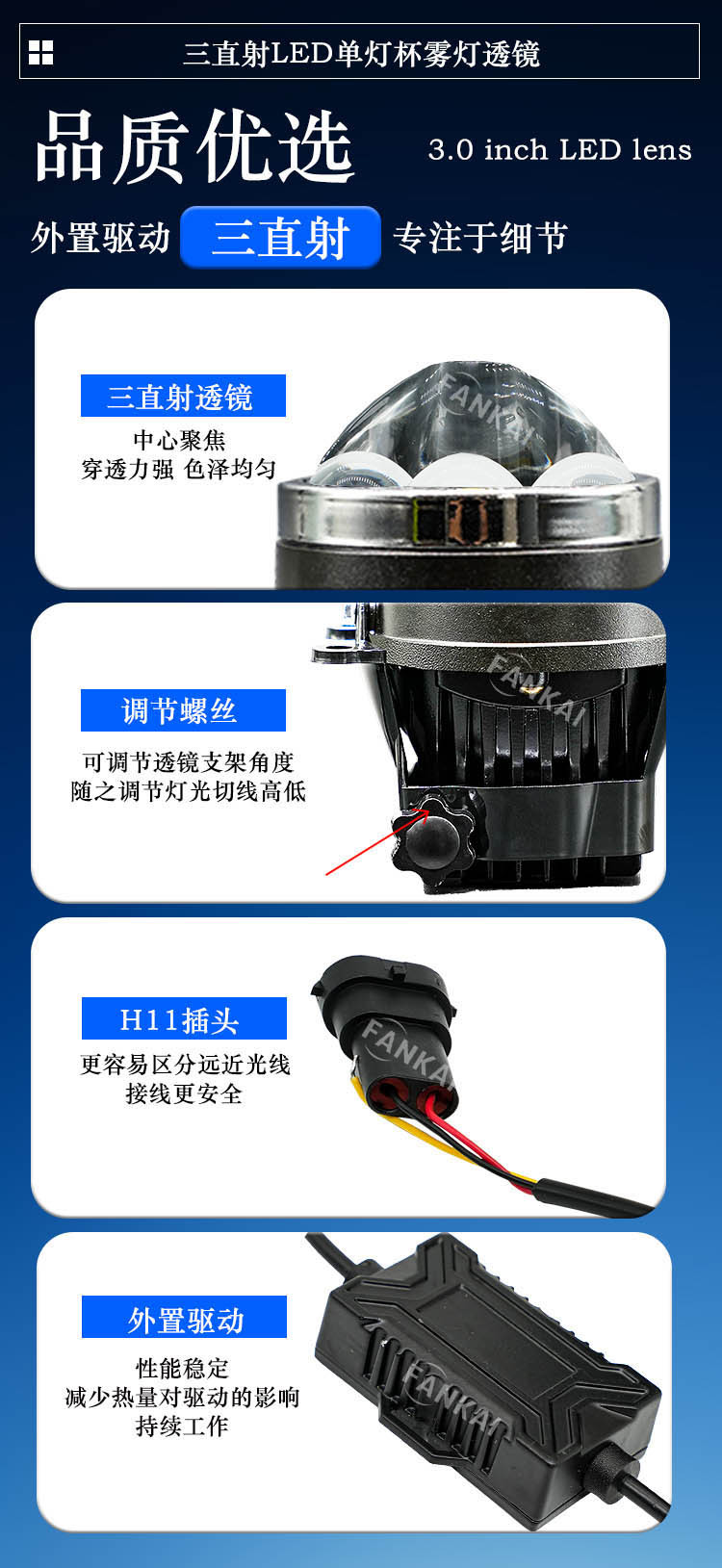 三直射LED单灯杯雾灯透镜

品质优选

3.0 inch LED lens

外置驱动 三直射 专注于细节

三直射透镜

中心聚焦
穿透力强 色泽均匀

FANKAI

调节螺丝

可调节透镜支架角度
随之调节灯光切线高低

FANKAI

H11插头

更容易区分远近光线
接线更安全

FANKAI

外置驱动

性能稳定
减少热量对驱动的影响
持续工作

FANKAI