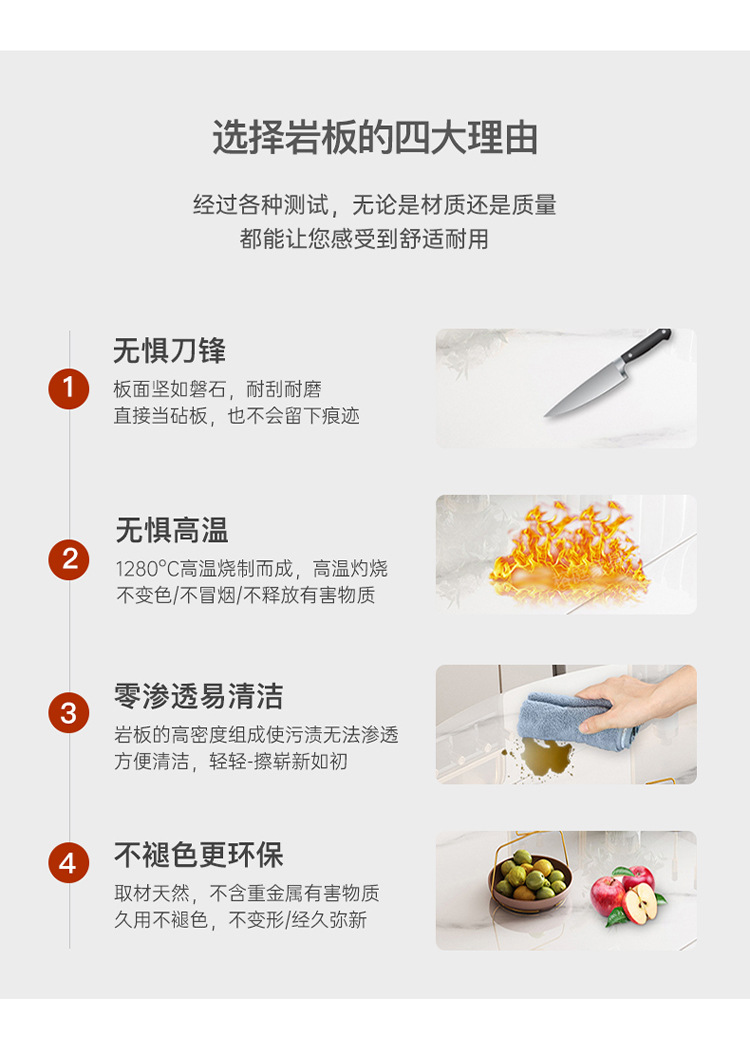 选择岩板的四大理由

经过各种测试，无论是材质还是质量
都能让您感受到舒适耐用

1
无惧刀锋
板面坚如磐石，耐刮耐磨
直接当砧板，也不会留下痕迹

2
无惧高温
1280°C高温烧制而成，高温灼烧
不变色/不冒烟/不释放有害物质

3
零渗透易清洁
岩板的高密度组成使污渍无法渗透
方便清洁，轻轻-擦崭新如初

4
不褪色更环保
取材天然，不含重金属有害物质
久用不褪色，不变形/经久弥新