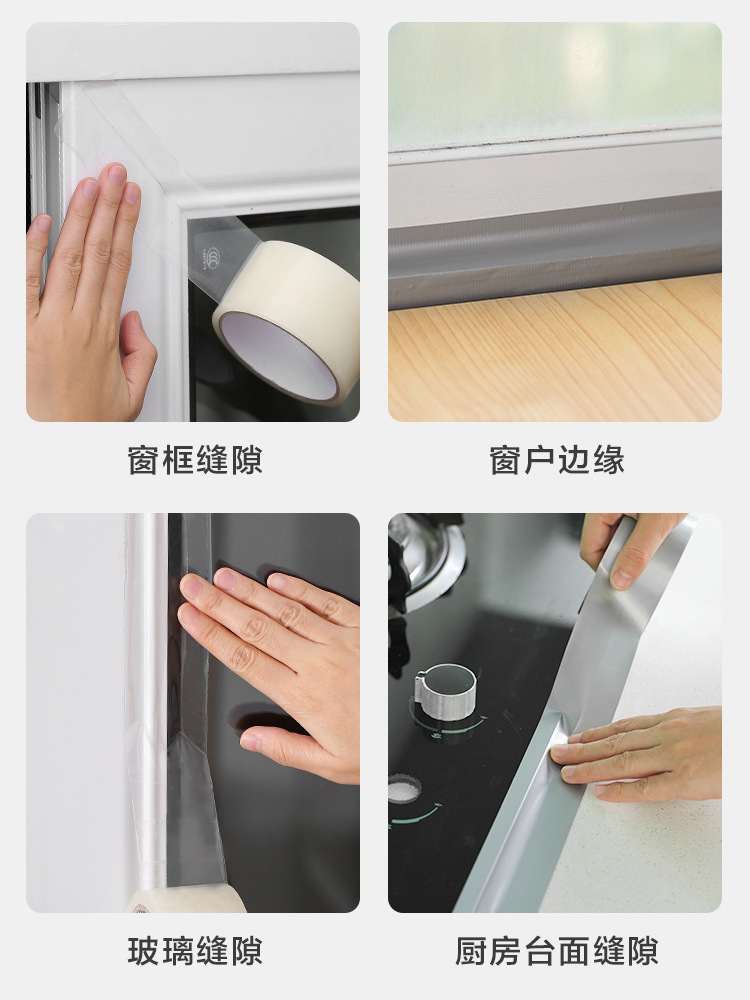 窗框缝隙

窗户边缘

玻璃缝隙

厨房台面缝隙