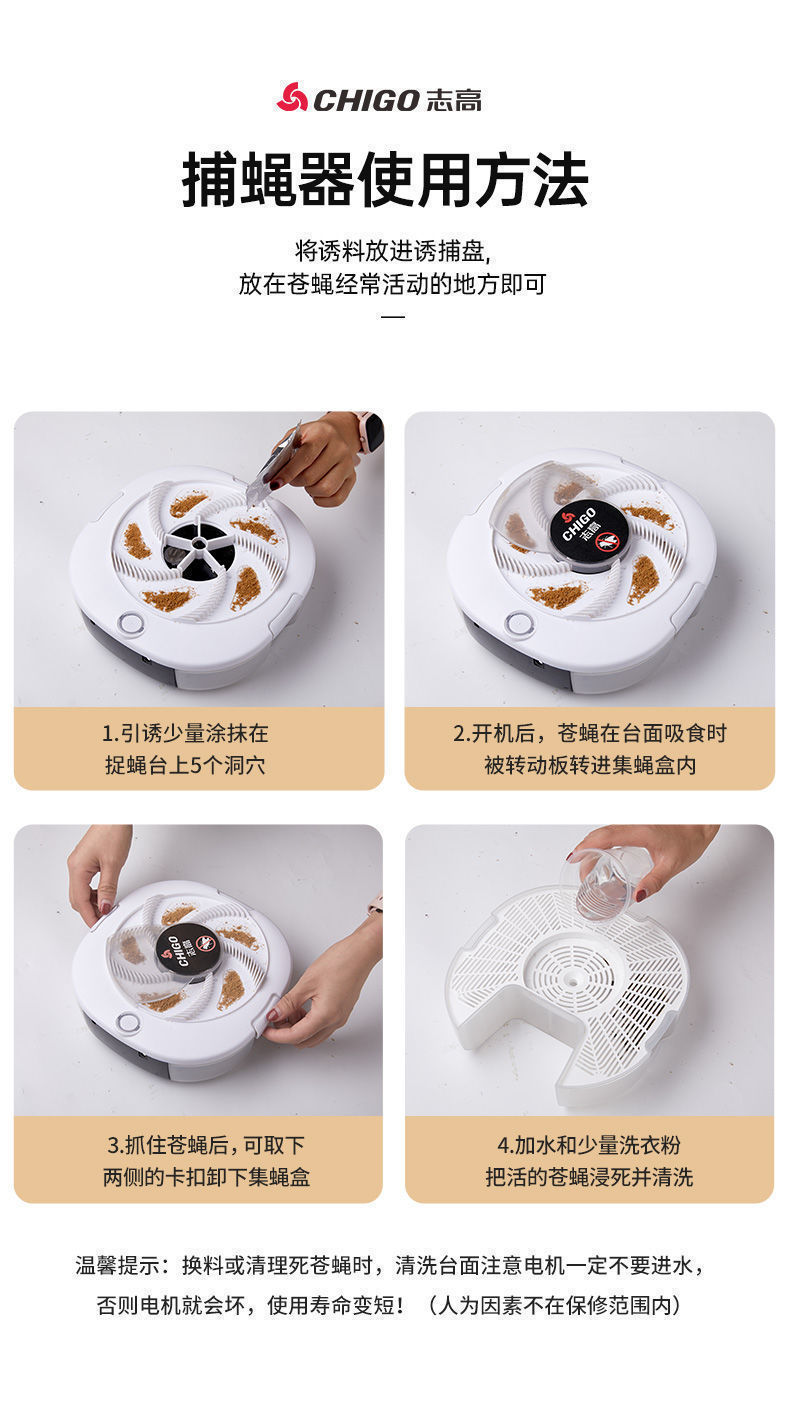 CHIGO 志高

捕蝇器使用方法

将诱料放进诱捕盘,
放在苍蝇经常活动的地方即可

CHIGO 志高

1.引诱少量涂抹在
捉蝇台上5个洞穴

2.开机后，苍蝇在台面吸食时
被转动板转进集蝇盒内

CHIGO 志高

3.抓住苍蝇后，可取下
两侧的卡扣卸下集蝇盒

4.加水和少量洗衣粉
把活的苍蝇浸死并清洗

温馨提示：换料或清理死苍蝇时，清洗台面注意电机一定不要进水，
否则电机就会坏，使用寿命变短！（人为因素不在保修范围内）