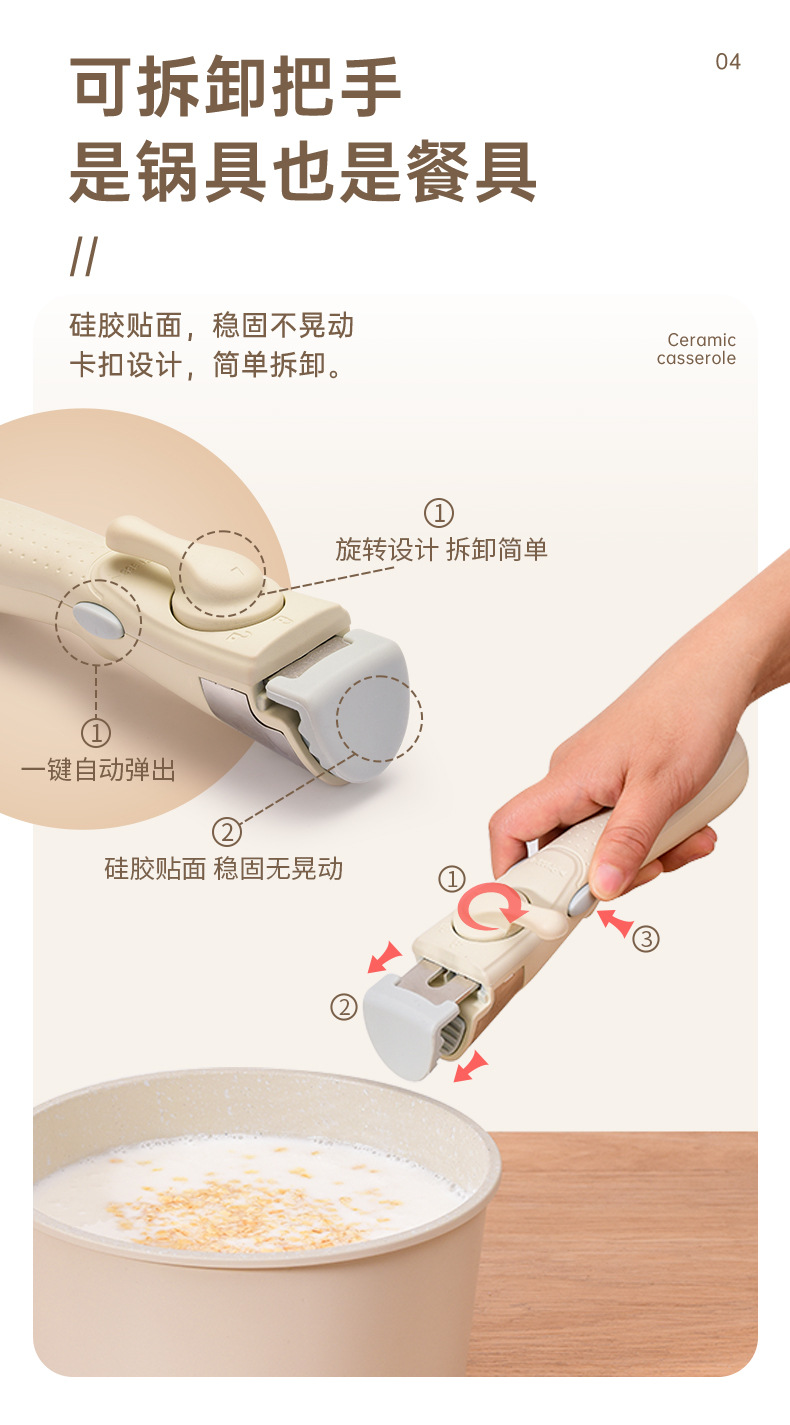 04

可拆卸把手
是锅具也是餐具

//

硅胶贴面，稳固不晃动
卡扣设计，简单拆卸。

Ceramic casserole

①
旋转设计 拆卸简单

①
一键自动弹出

②
硅胶贴面 稳固无晃动

①

②

③