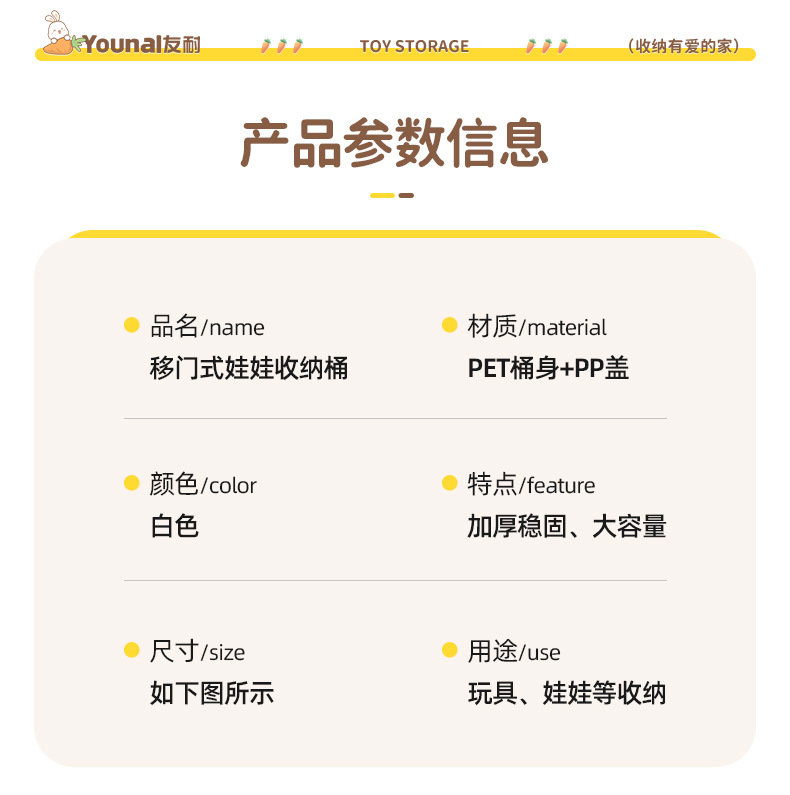 Younal友耐 TOY STORAGE （收纳有爱的家）

产品参数信息

• 品名/name
移门式娃娃收纳桶

• 材质/material
PET桶身+PP盖

• 颜色/color
白色

• 特点/feature
加厚稳固、大容量

• 尺寸/size
如下图所示

• 用途/use
玩具、娃娃等收纳