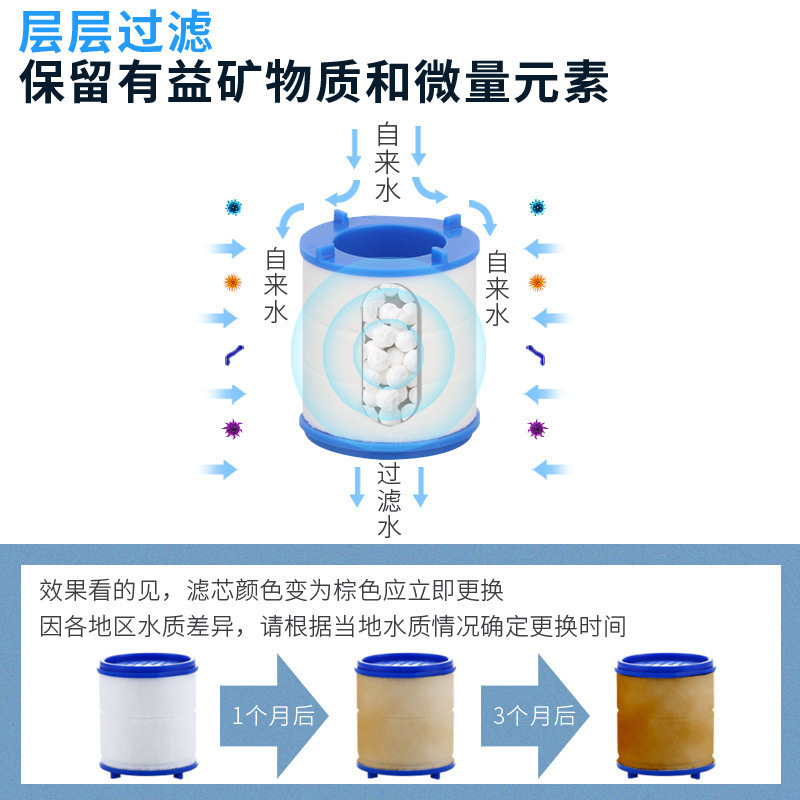 层层过滤
保留有益矿物质和微量元素

自来水

自来水

自来水

过滤水

效果看的见，滤芯颜色变为棕色应立即更换
因各地区水质差异，请根据当地水质情况确定更换时间

1个月后

3个月后