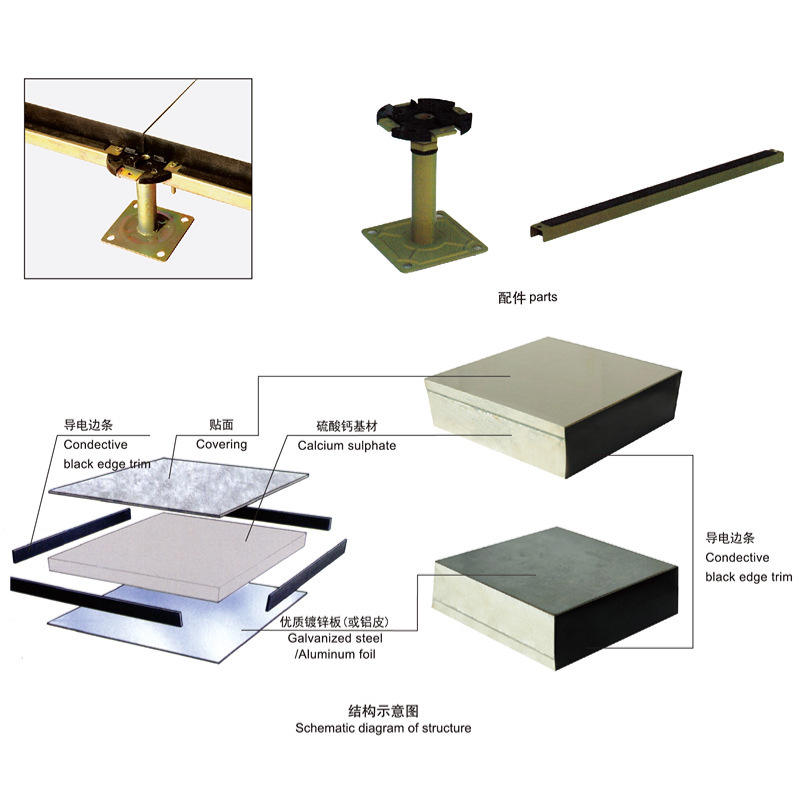 配件 parts

导电边条
Condective
black edge trim

贴面
Covering

硫酸钙基材
Calcium sulphate

优质镀锌板(或铝皮)
Galvanized steel
/Aluminum foil

导电边条
Condective
black edge trim

结构示意图
Schematic diagram of structure