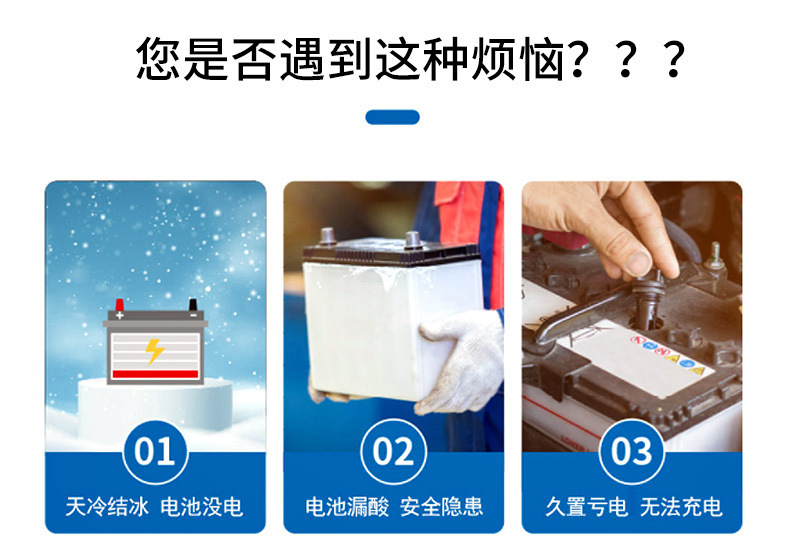 您是否遇到这种烦恼？？？

01
天冷结冰 电池没电

02
电池漏酸 安全隐患

03
久置亏电 无法充电