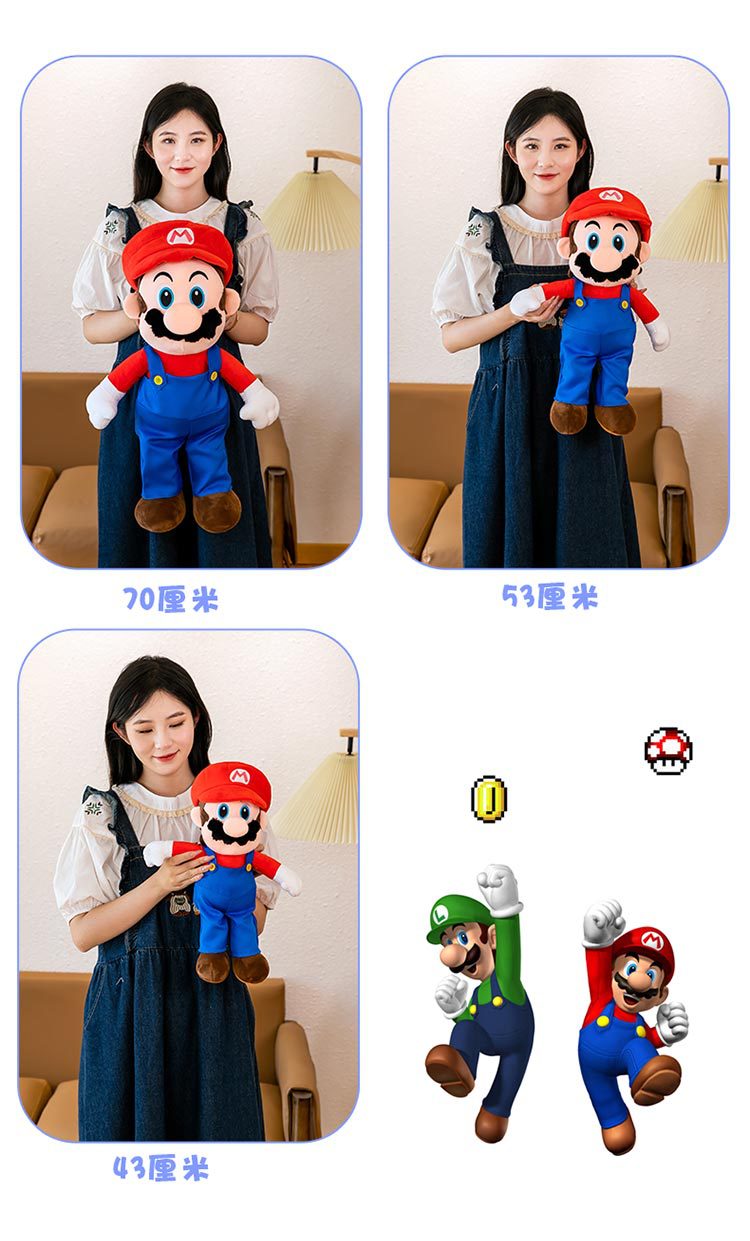 70厘米

53厘米

43厘米