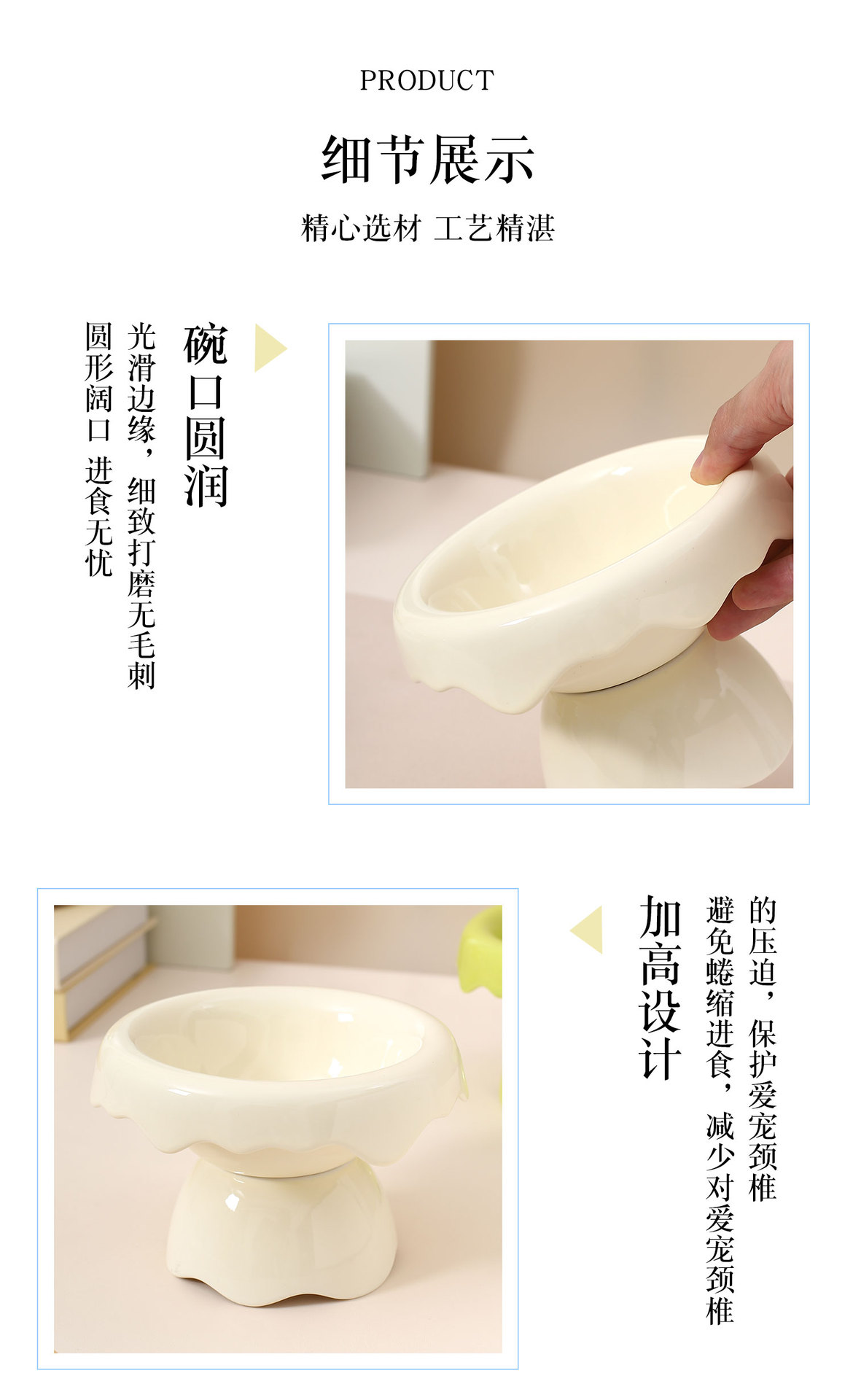 PRODUCT

细节展示

精心选材 工艺精湛

碗口圆润

光滑边缘，细致打磨无毛刺

圆形阔口 进食无忧

加高设计

避免蜷缩进食，减少对爱宠颈椎

的压迫，保护爱宠颈椎