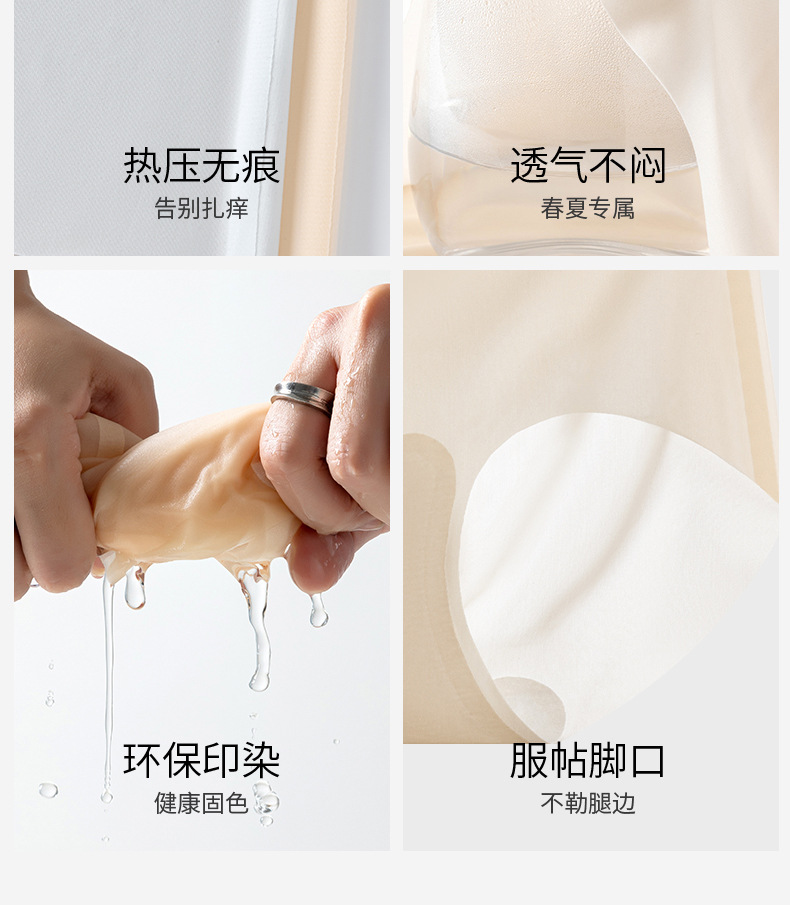 热压无痕
告别扎痒

透气不闷
春夏专属

环保印染
健康固色

服帖脚口
不勒腿边