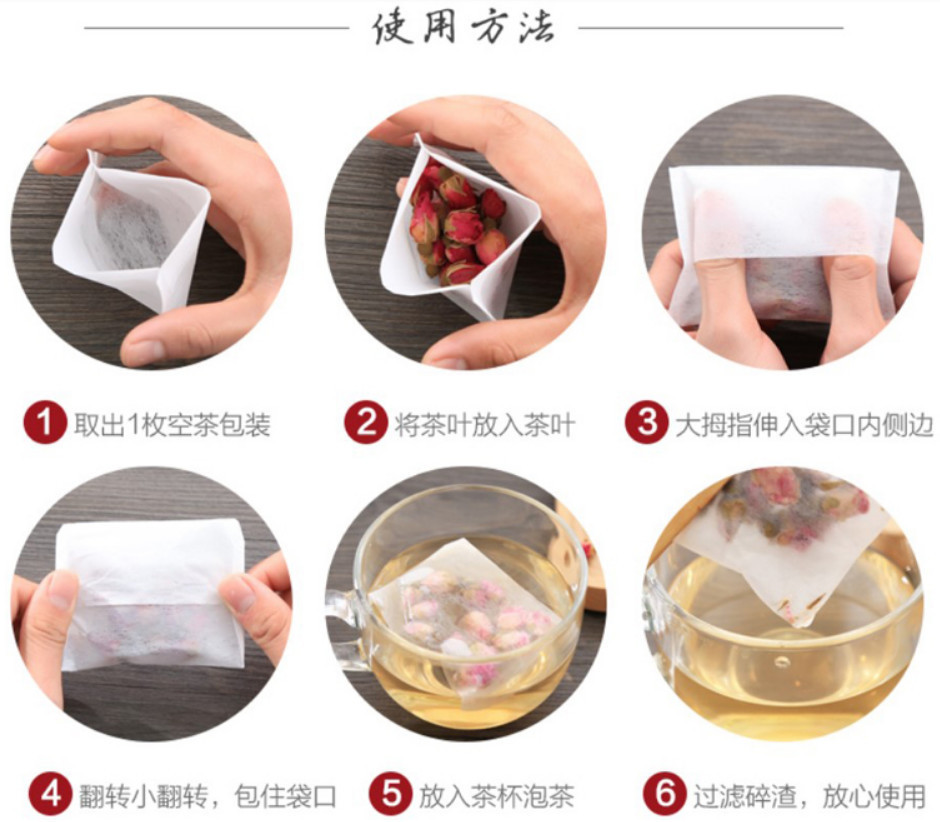 使用方法

1 取出1枚空茶包装

2 将茶叶放入茶叶

3 大拇指伸入袋口内侧边

4 翻转小翻转，包住袋口

5 放入茶杯泡茶

6 过滤碎渣，放心使用