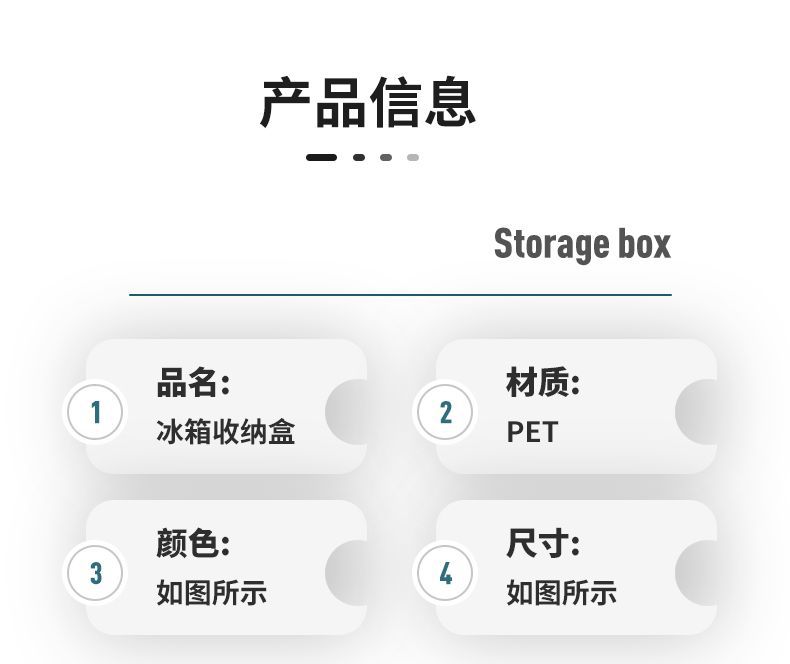 产品信息

Storage box

1
品名:
冰箱收纳盒

2
材质:
PET

3
颜色:
如图所示

4
尺寸:
如图所示