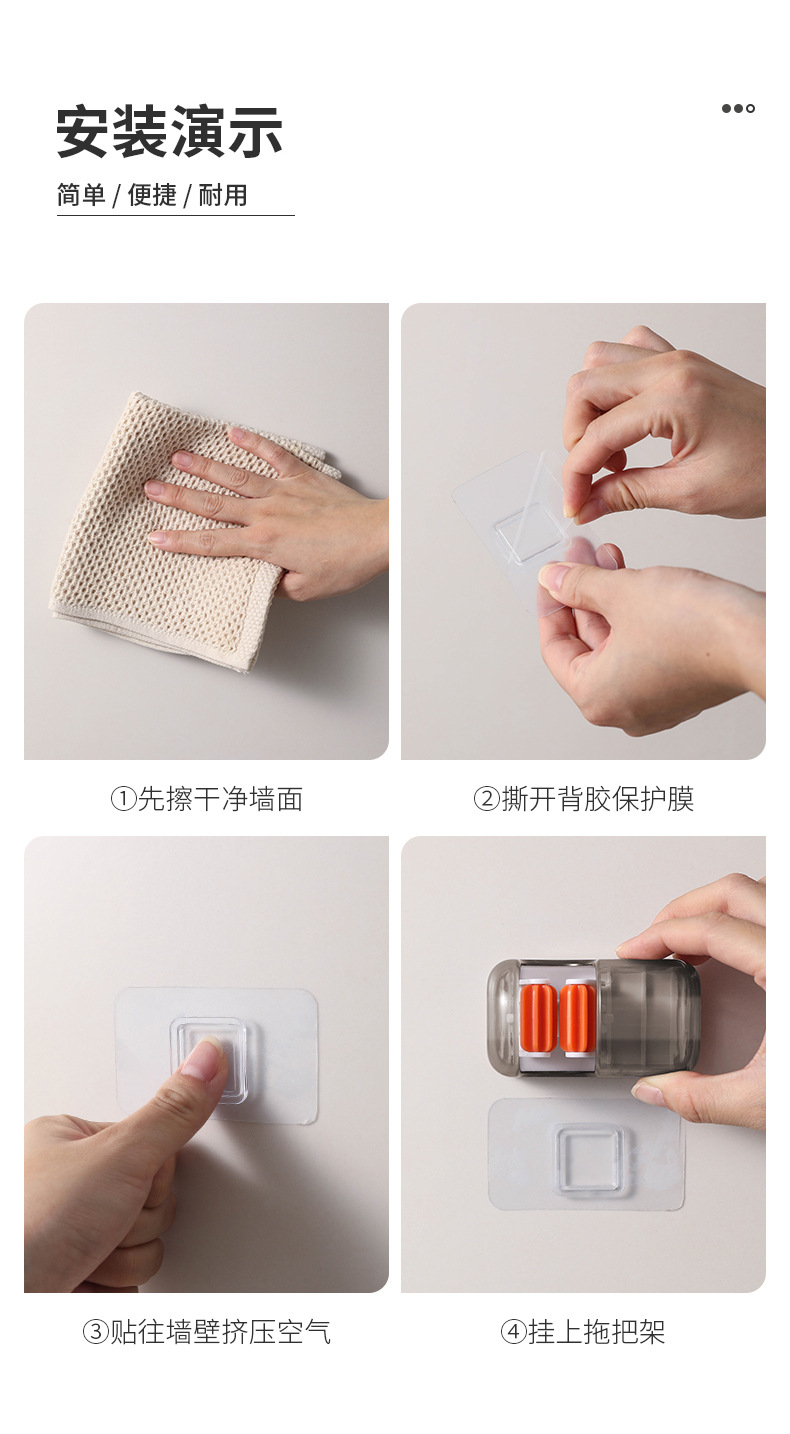 安装演示

简单 / 便捷 / 耐用

①先擦干净墙面

②撕开背胶保护膜

③贴往墙壁挤压空气

④挂上拖把架