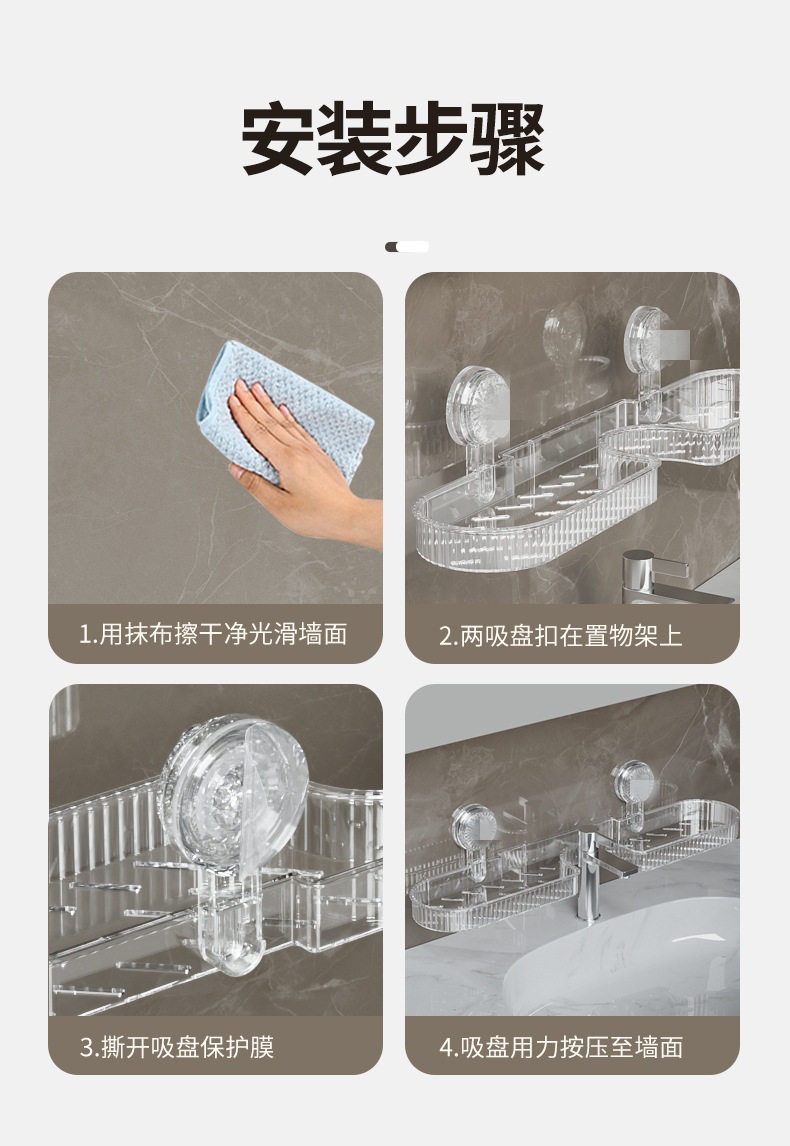 安装步骤

1.用抹布擦干净光滑墙面

2.两吸盘扣在置物架上

3.撕开吸盘保护膜

4.吸盘用力按压至墙面