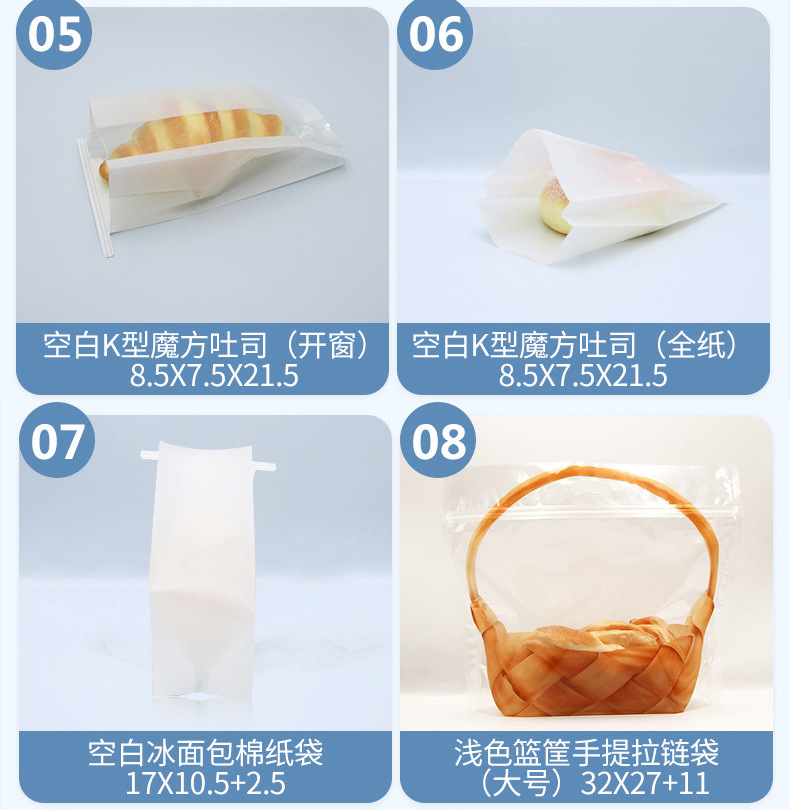 05

空白K型魔方吐司（开窗）
8.5X7.5X21.5

06

空白K型魔方吐司（全纸）
8.5X7.5X21.5

07

空白冰面包棉纸袋
17X10.5+2.5

08

浅色篮筐手提拉链袋
（大号）32X27+11