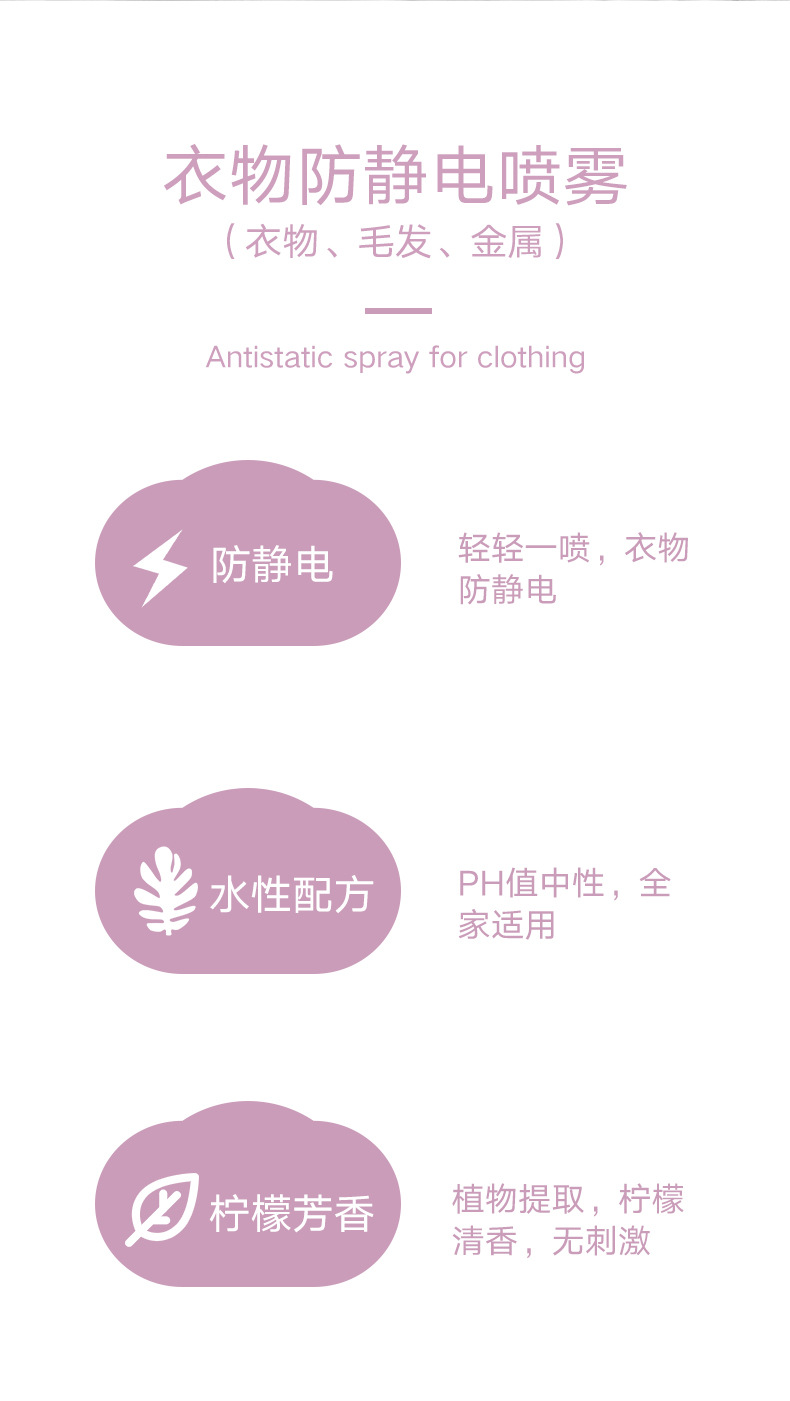 衣物防静电喷雾
（衣物、毛发、金属）

Antistatic spray for clothing

防静电

轻轻一喷，衣物防静电

水性配方

PH值中性，全家适用

柠檬芳香

植物提取，柠檬清香，无刺激