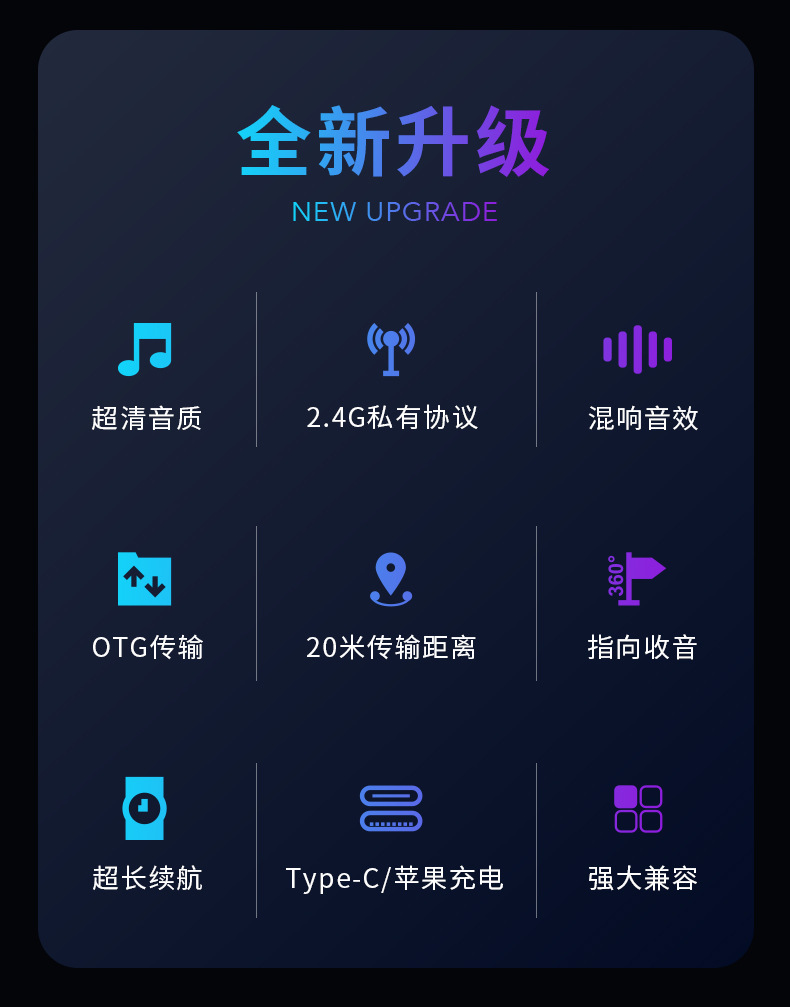 全新升级
NEW UPGRADE

超清音质

2.4G私有协议

混响音效

OTG传输

20米传输距离

360°

指向收音

超长续航

Type-C/苹果充电

强大兼容