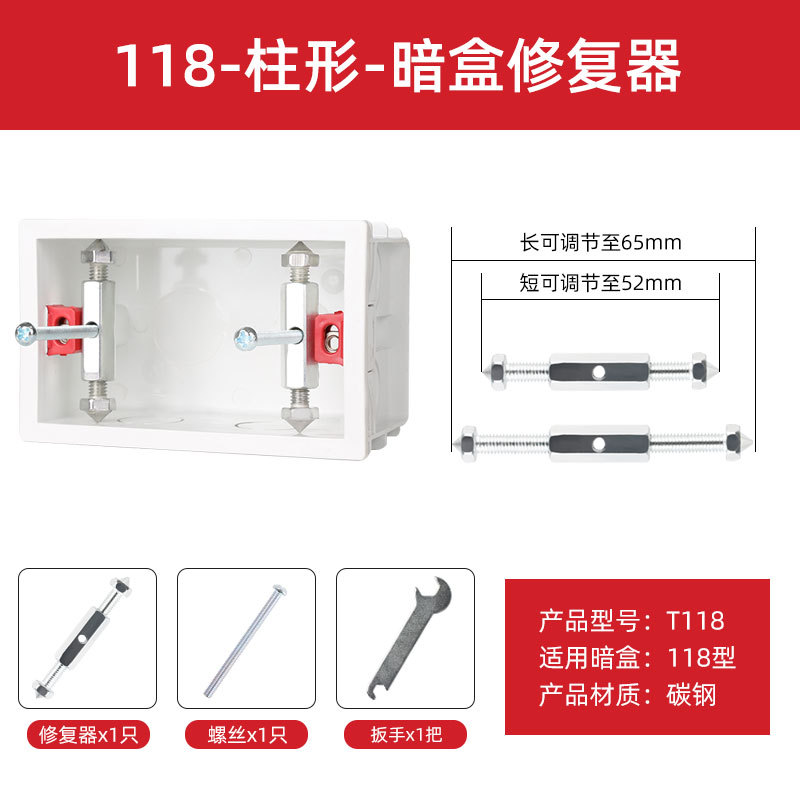 118-柱形-暗盒修复器

长可调节至65mm

短可调节至52mm

修复器x1只

螺丝x1只

扳手x1把

产品型号：T118
适用暗盒：118型
产品材质：碳钢