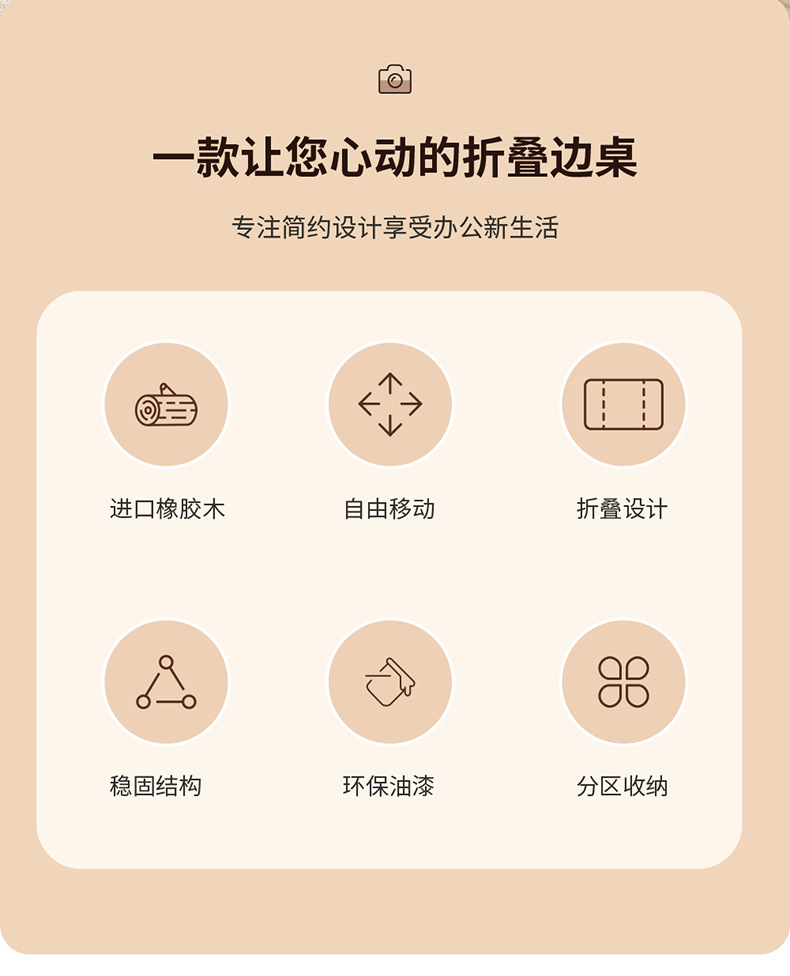 一款让您心动的折叠边桌

专注简约设计享受办公新生活

进口橡胶木

自由移动

折叠设计

稳固结构

环保油漆

分区收纳