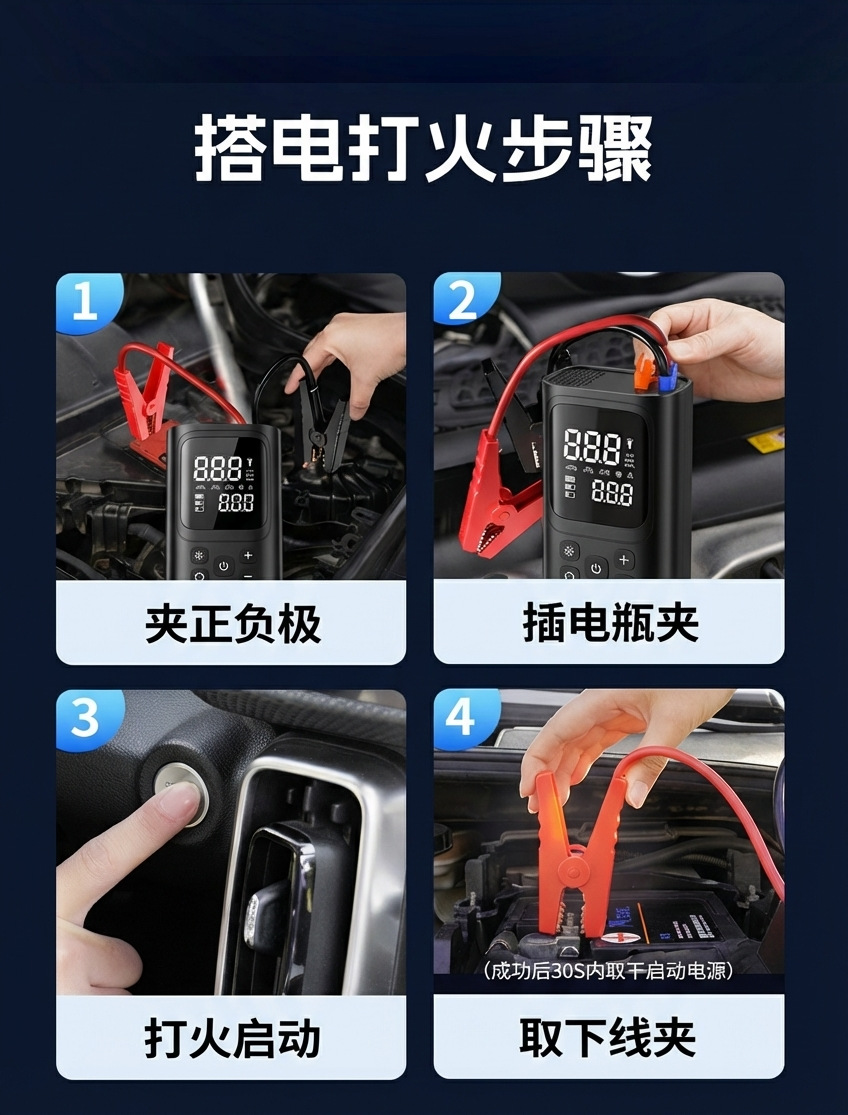 搭电打火步骤

1
888
888
夹正负极

2
888
888
插电瓶夹

3
打火启动

4
(成功后30S内取干启动电源)
取下线夹