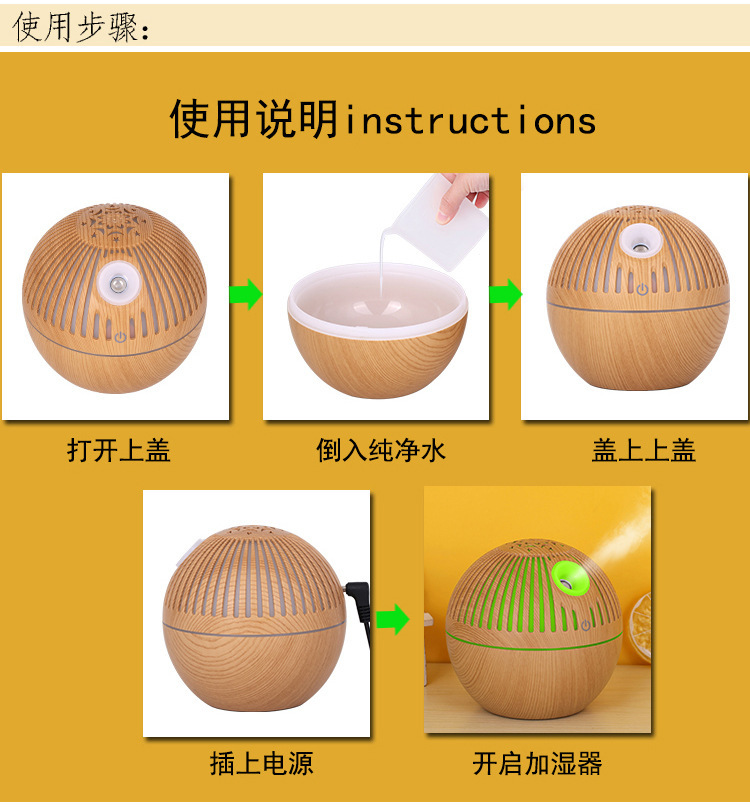 使用步骤：

使用说明instructions

打开上盖

倒入纯净水

盖上上盖

插上电源

开启加湿器