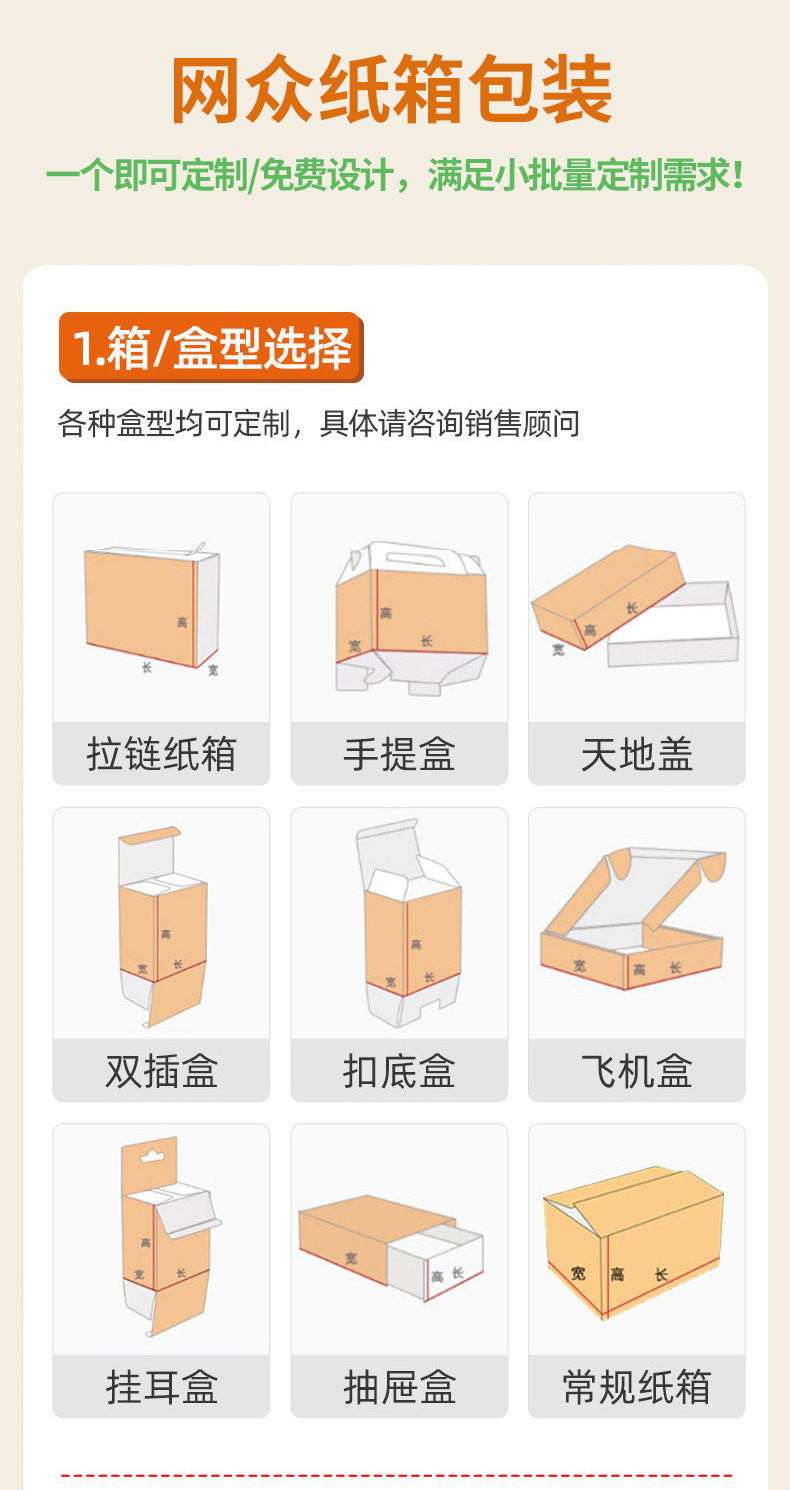 网众纸箱包装

一个即可定制/免费设计，满足小批量定制需求！

1.箱/盒型选择

各种盒型均可定制，具体请咨询销售顾问

高
长
宽
拉链纸箱

高
宽
长
手提盒

长
高
宽
天地盖

高
宽
长
双插盒

高
宽
长
扣底盒

宽
高
长
飞机盒

高
宽
长
挂耳盒

宽
高
长
抽屉盒

宽
高
长
常规纸箱