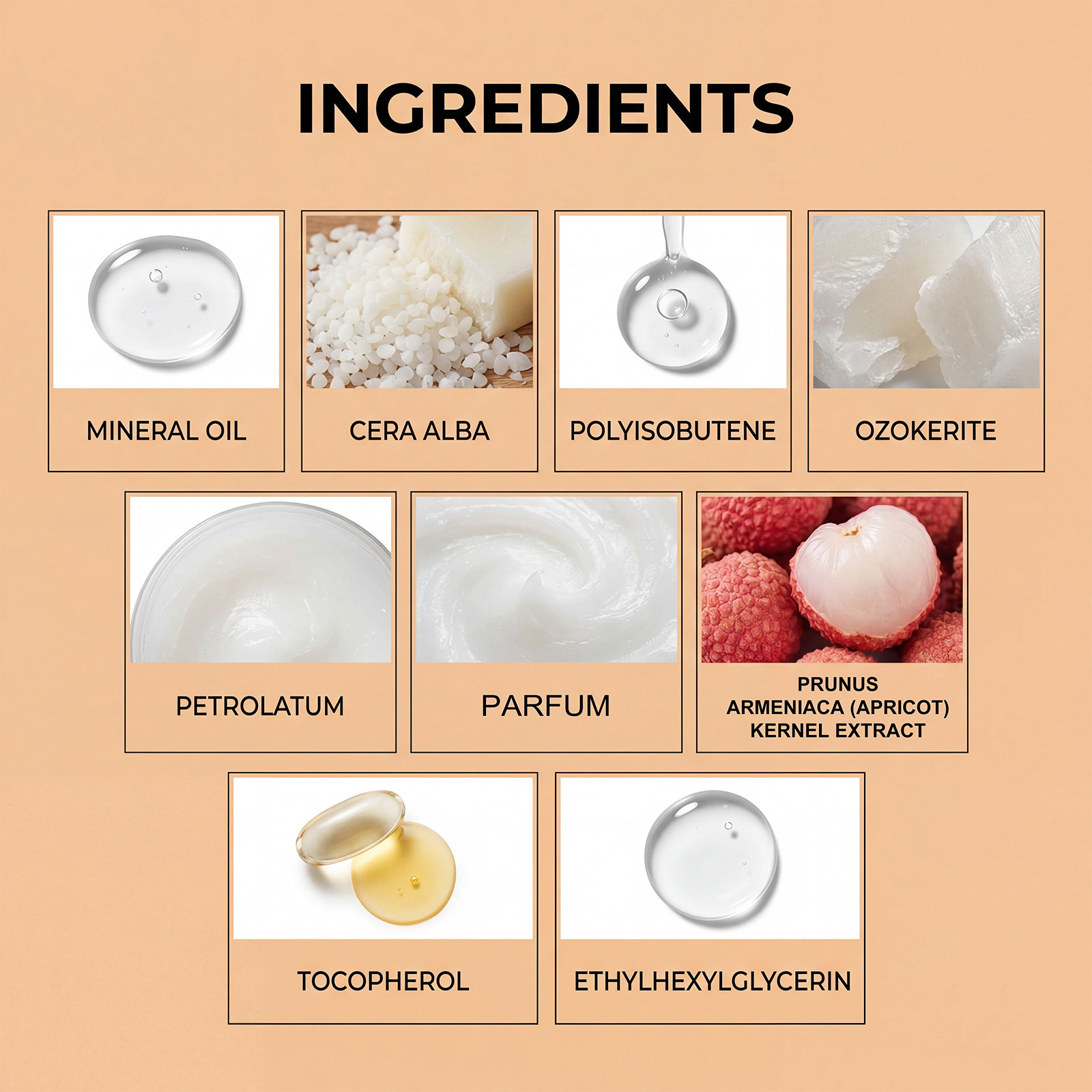 INGREDIENTS

MINERAL OIL

CERA ALBA

POLYISOBUTENE

OZOKERITE

PETROLATUM

PARFUM

PRUNUS ARMENIACA (APRICOT) KERNEL EXTRACT

TOCOPHEROL

ETHYLHEXYLGLYCERIN