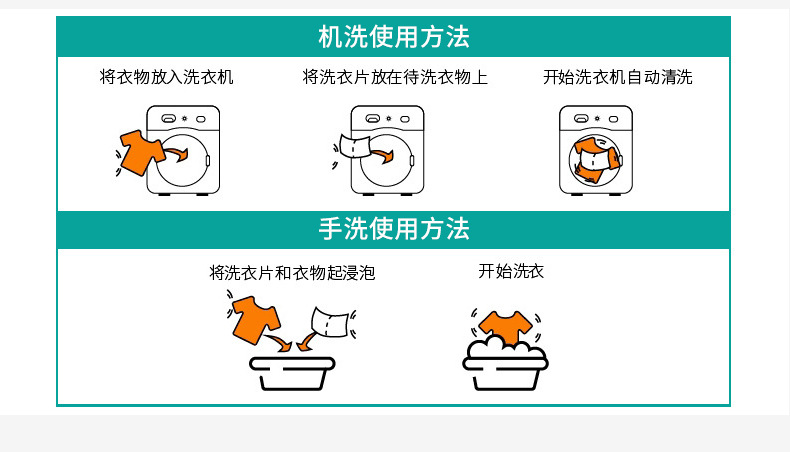 机洗使用方法

将衣物放入洗衣机

将洗衣片放在待洗衣物上

开始洗衣机自动清洗

手洗使用方法

将洗衣片和衣物起浸泡

开始洗衣