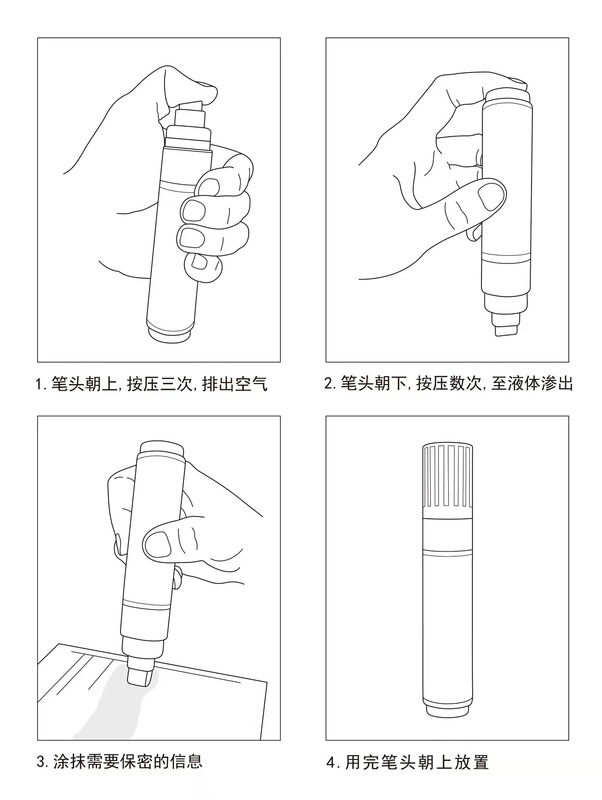 1. 笔头朝上, 按压三次, 排出空气

2. 笔头朝下, 按压数次, 至液体渗出

3. 涂抹需要保密的信息

4. 用完笔头朝上放置