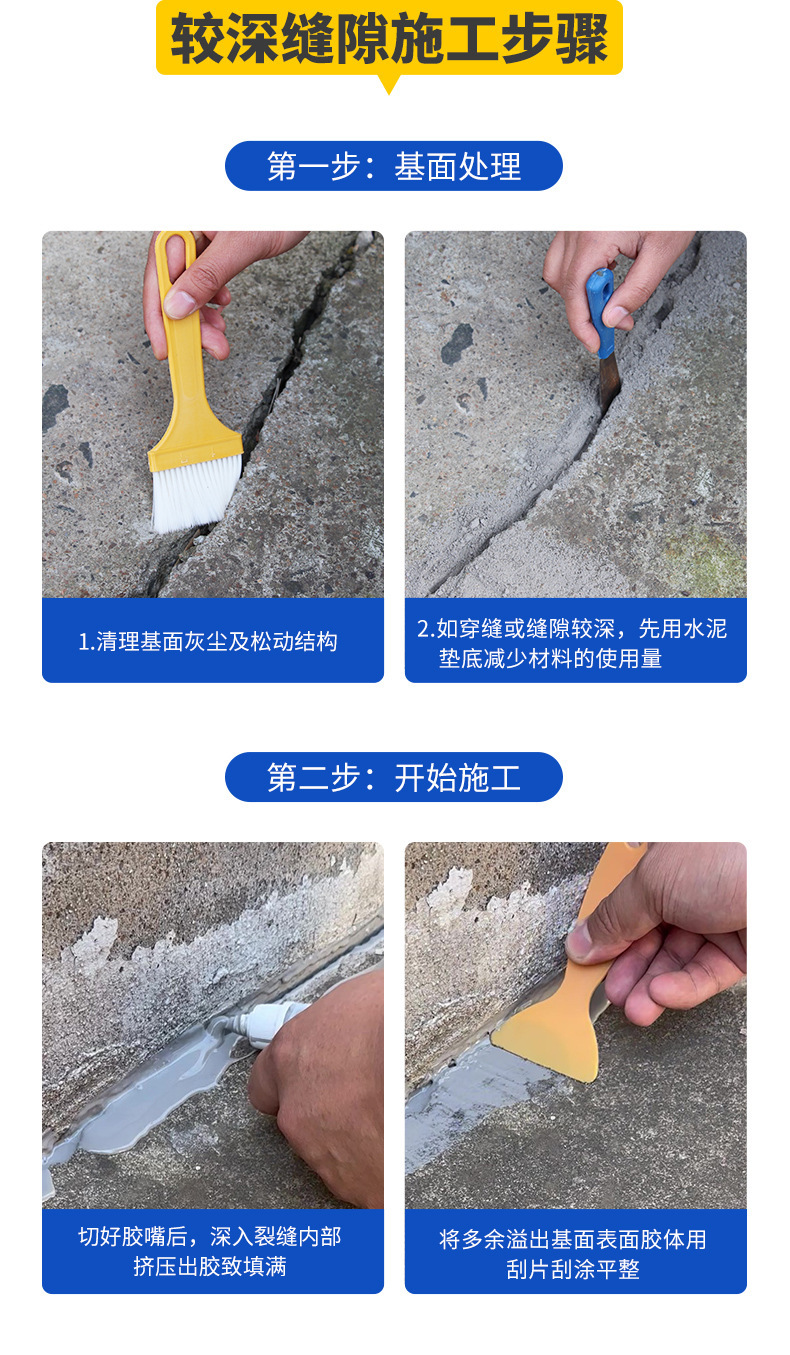 较深缝隙施工步骤

第一步：基面处理

1.清理基面灰尘及松动结构

2.如穿缝或缝隙较深，先用水泥垫底减少材料的使用量

第二步：开始施工

切好胶嘴后，深入裂缝内部挤压出胶致填满

将多余溢出基面表面胶体用刮片刮涂平整