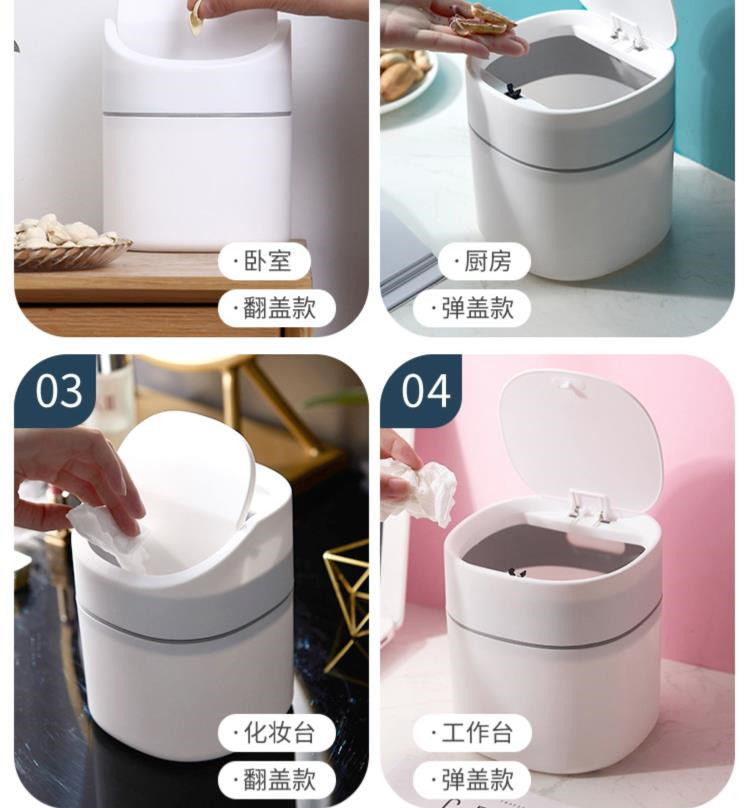 ·卧室
·翻盖款

·厨房
·弹盖款

03
·化妆台
·翻盖款

04
·工作台
·弹盖款