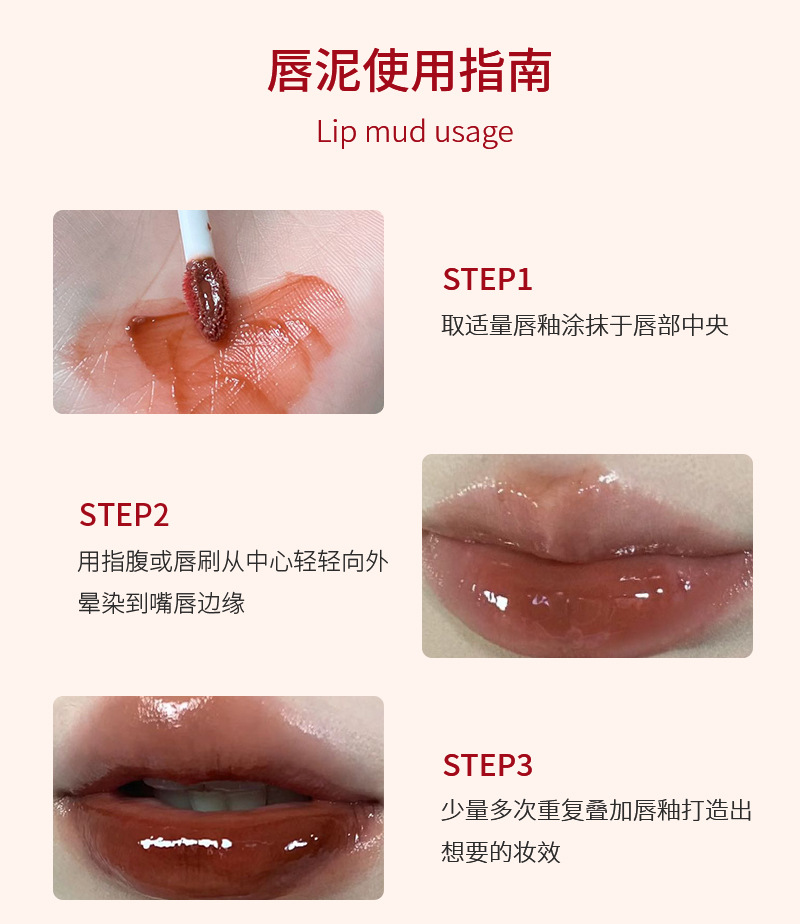 唇泥使用指南
Lip mud usage

STEP1
取适量唇釉涂抹于唇部中央

STEP2
用指腹或唇刷从中心轻轻向外晕染到嘴唇边缘

STEP3
少量多次重复叠加唇釉打造出想要的妆效