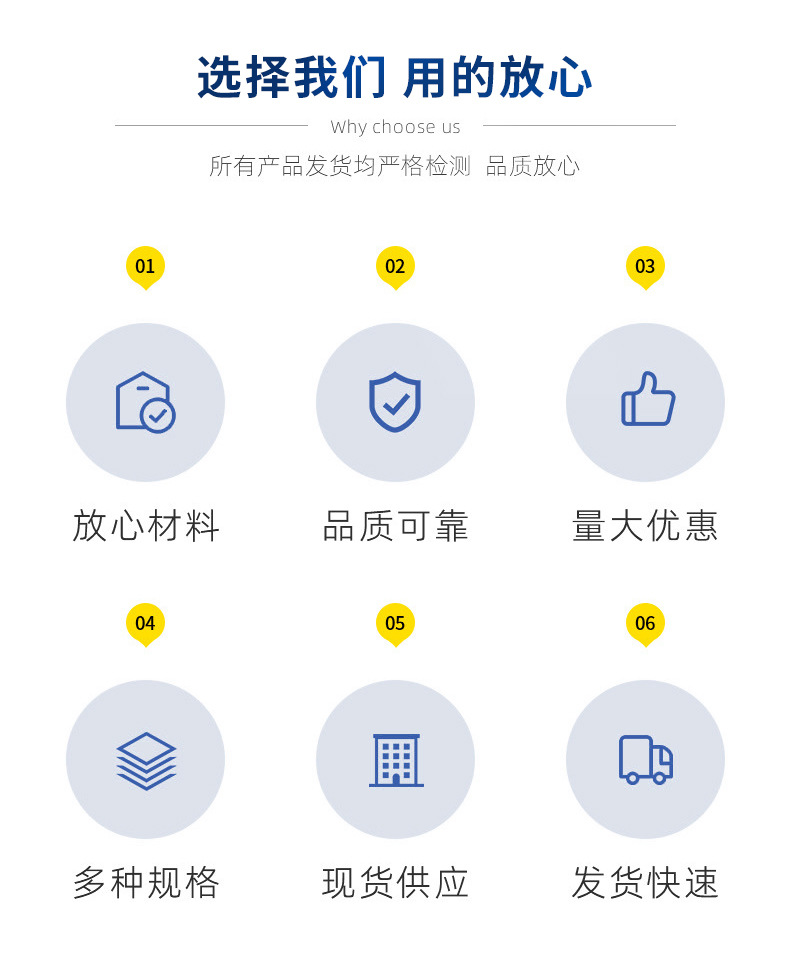 选择我们 用的放心

Why choose us

所有产品发货均严格检测 品质放心

01

放心材料

02

品质可靠

03

量大优惠

04

多种规格

05

现货供应

06

发货快速