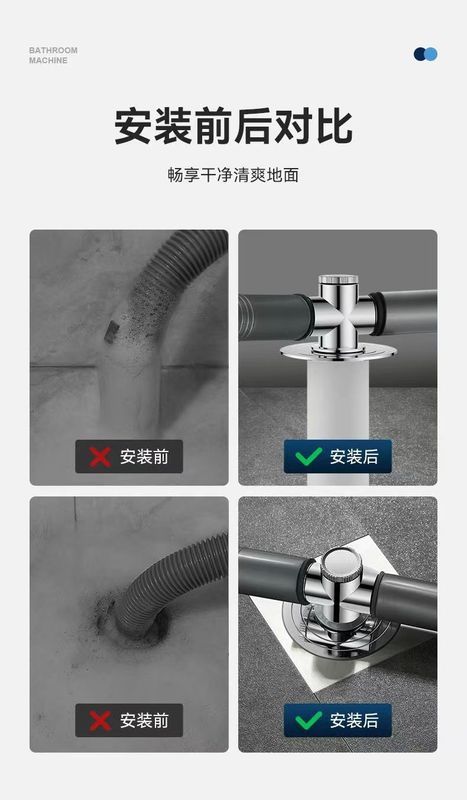 BATHROOM
MACHINE

安装前后对比

畅享干净清爽地面

安装前

安装后

安装前

安装后