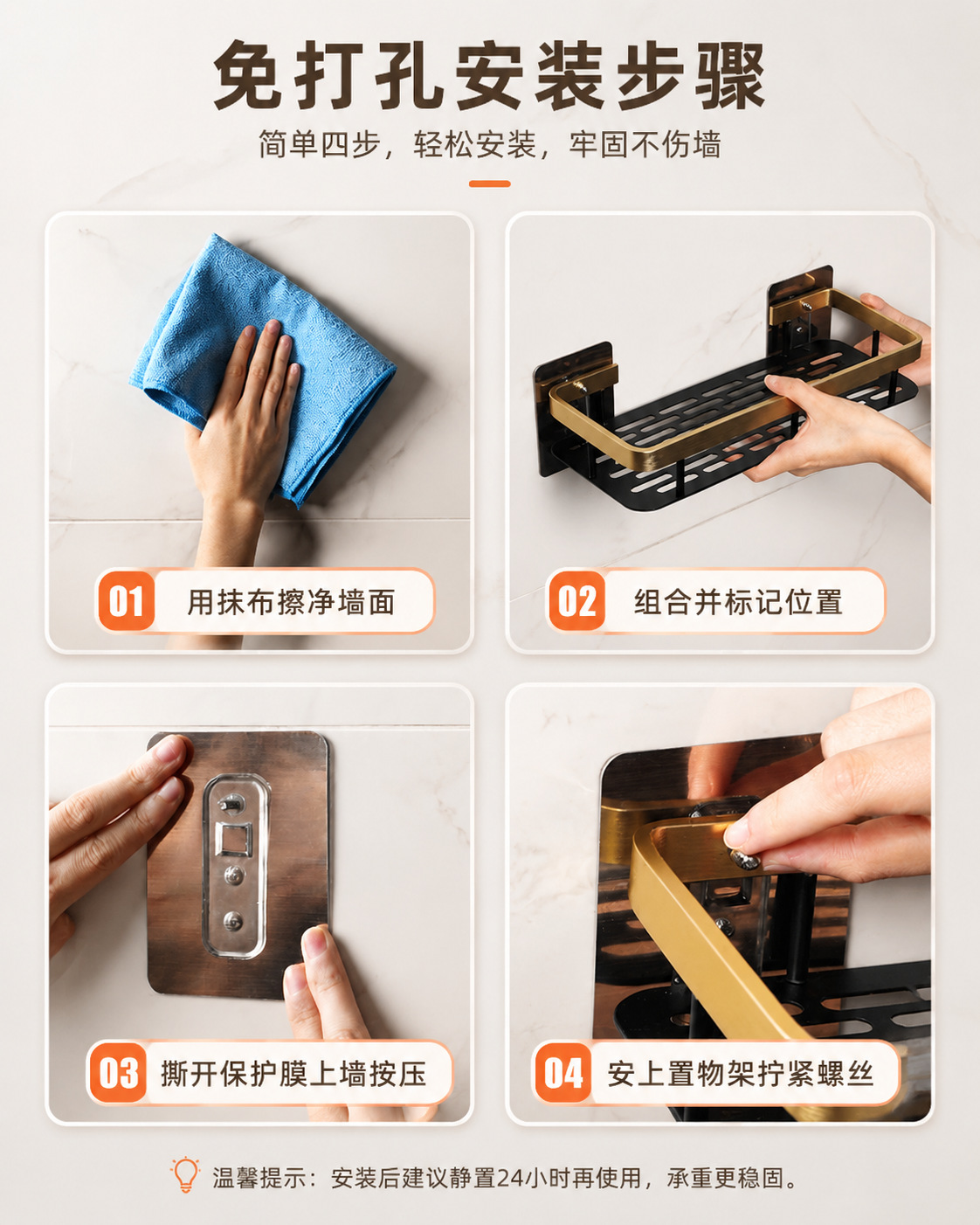 免打孔安装步骤

简单四步，轻松安装，牢固不伤墙

01 用抹布擦净墙面

02 组合并标记位置

03 撕开保护膜上墙按压

04 安上置物架拧紧螺丝

温馨提示：安装后建议静置24小时再使用，承重更稳固。