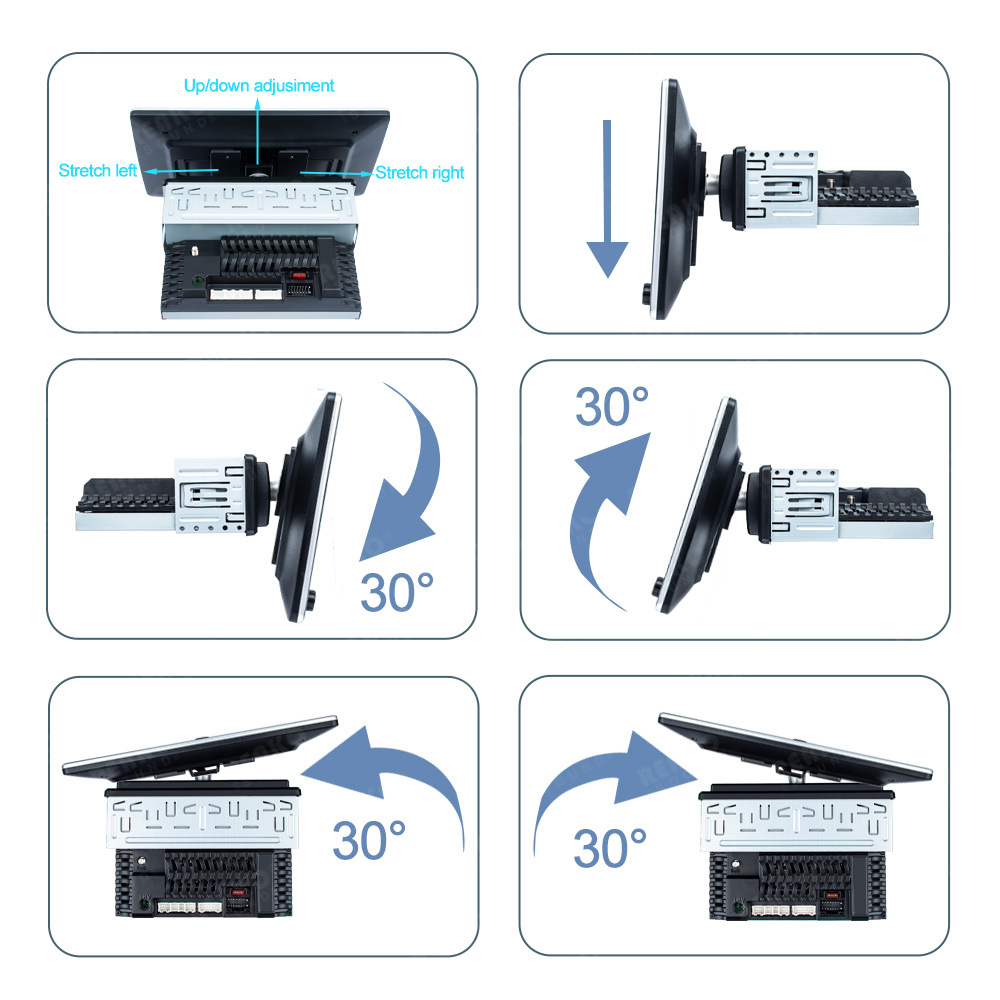 Up/down adjusiment
Stretch left
Stretch right

30°

30°

30°

30°