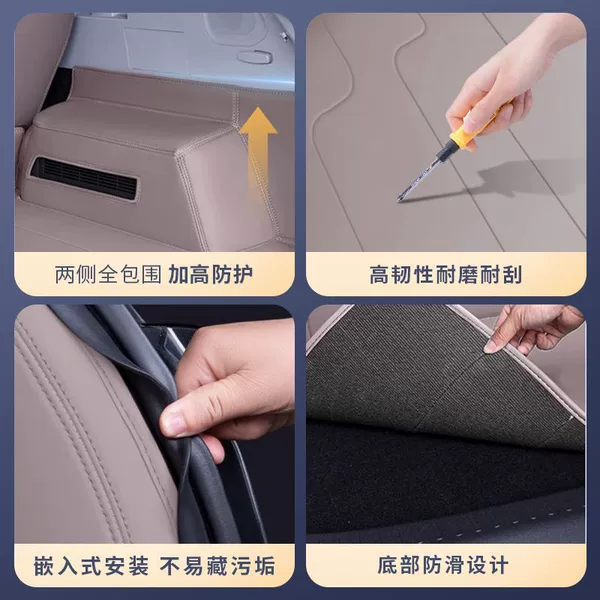 两侧全包围 加高防护

高韧性耐磨耐刮

嵌入式安装 不易藏污垢

底部防滑设计