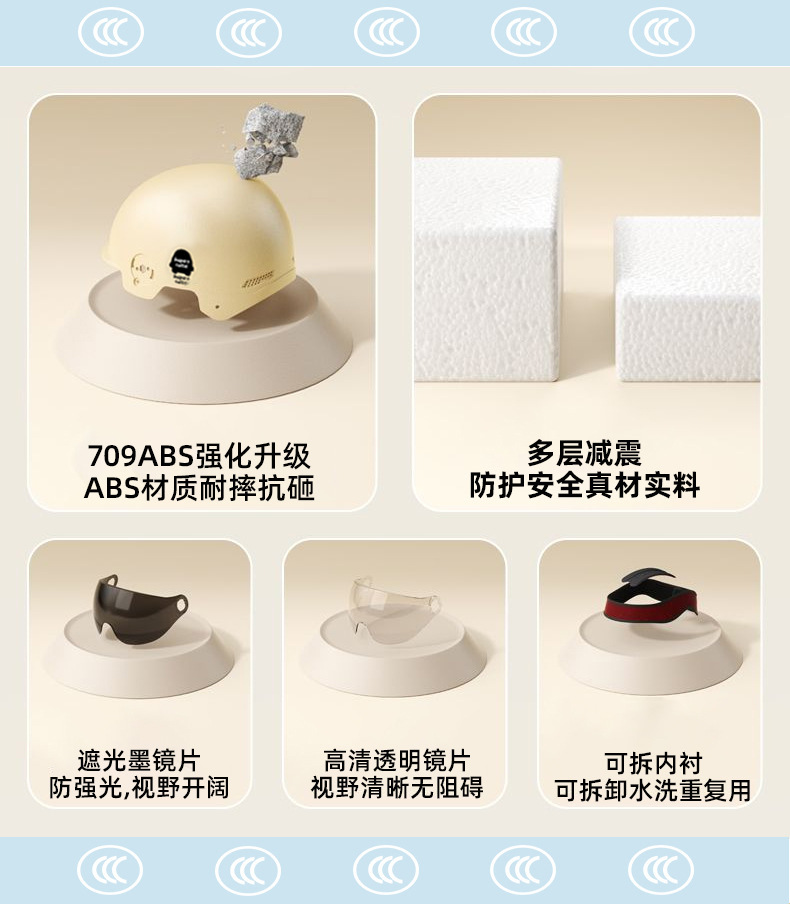 CCC CCC CCC CCC CCC

709ABS强化升级
ABS材质耐摔抗砸

多层减震
防护安全真材实料

遮光墨镜片
防强光,视野开阔

高清透明镜片
视野清晰无阻碍

可拆内衬
可拆卸水洗重复用

CCC CCC CCC CCC CCC