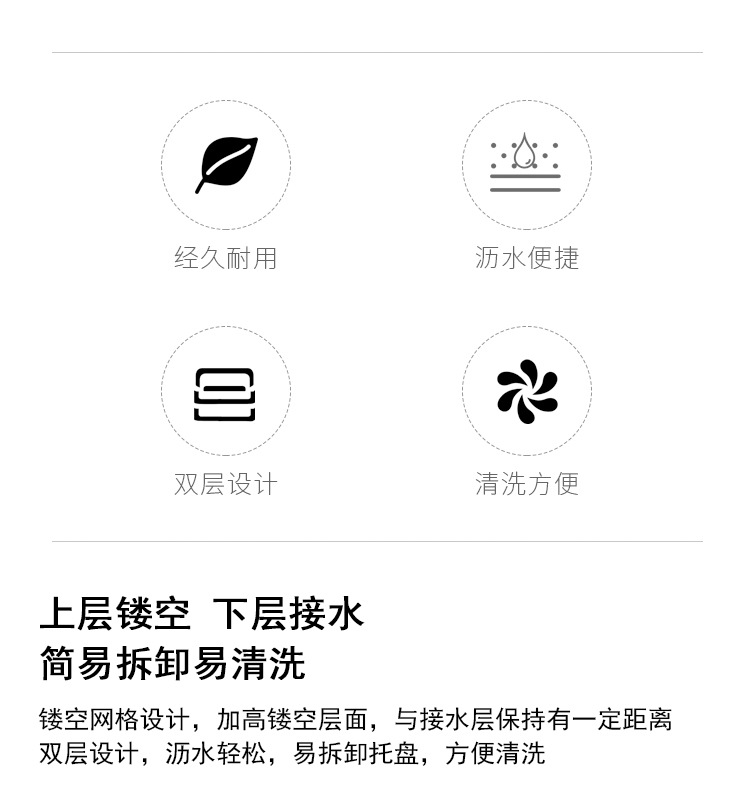 经久耐用

沥水便捷

双层设计

清洗方便

上层镂空 下层接水
简易拆卸易清洗

镂空网格设计，加高镂空层面，与接水层保持有一定距离
双层设计，沥水轻松，易拆卸托盘，方便清洗