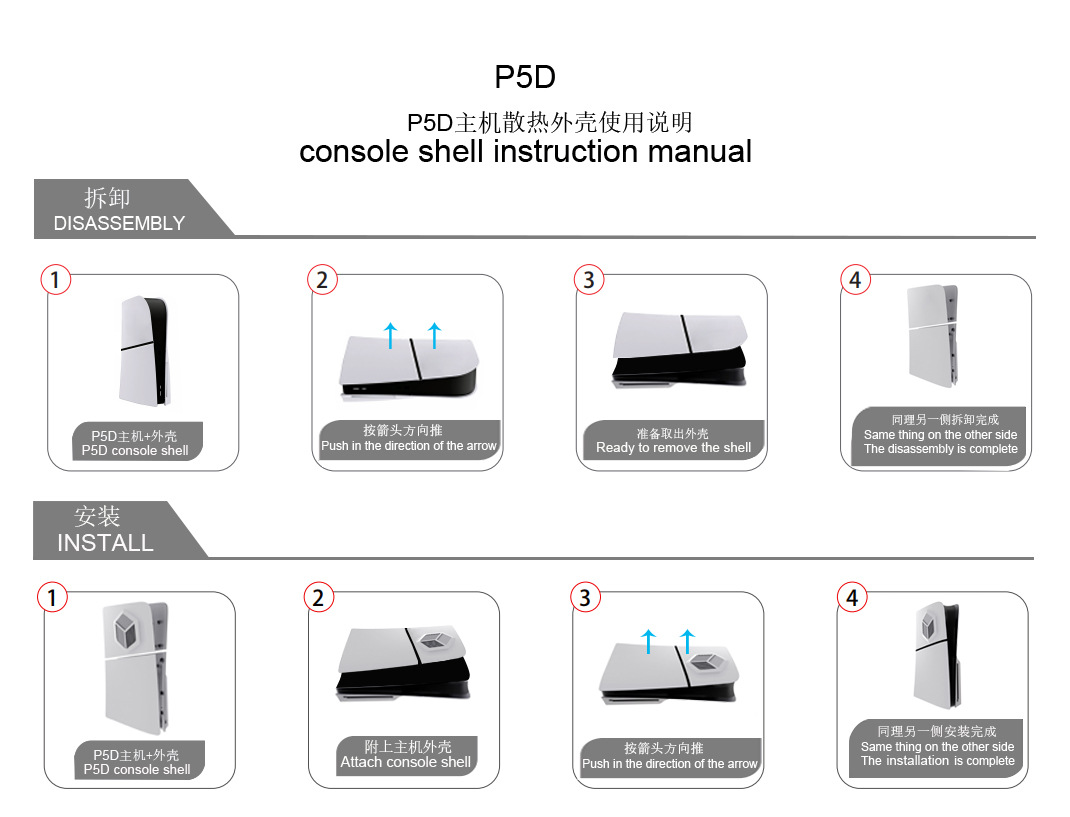 P5D

P5D主机散热外壳使用说明
console shell instruction manual

拆卸
DISASSEMBLY

1
P5D主机+外壳
P5D console shell

2
按箭头方向推
Push in the direction of the arrow

3
准备取出外壳
Ready to remove the shell

4
同理另一侧拆卸完成
Same thing on the other side
The disassembly is complete

安装
INSTALL

1
P5D主机+外壳
P5D console shell

2
附上主机外壳
Attach console shell

3
按箭头方向推
Push in the direction of the arrow

4
同理另一侧安装完成
Same thing on the other side
The installation is complete