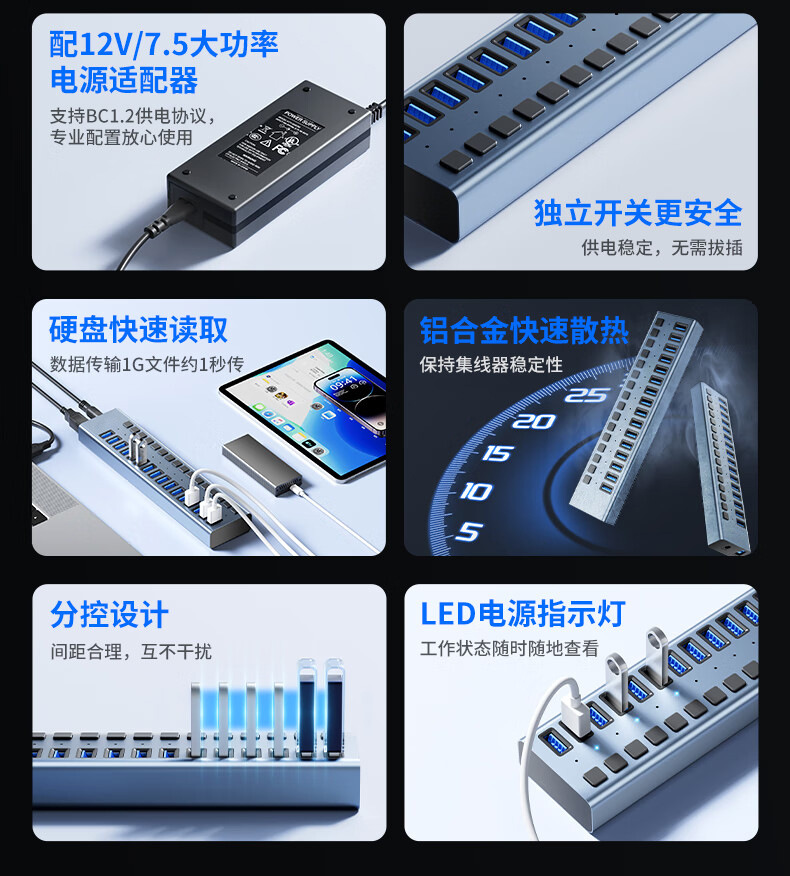 配12V/7.5大功率电源适配器

支持BC1.2供电协议，专业配置放心使用

POWER SUPPLY

独立开关更安全

供电稳定，无需拔插

硬盘快速读取

数据传输1G文件约1秒传

09:41

铝合金快速散热

保持集线器稳定性

25
20
15
10
5

分控设计

间距合理，互不干扰

LED电源指示灯

工作状态随时随地查看