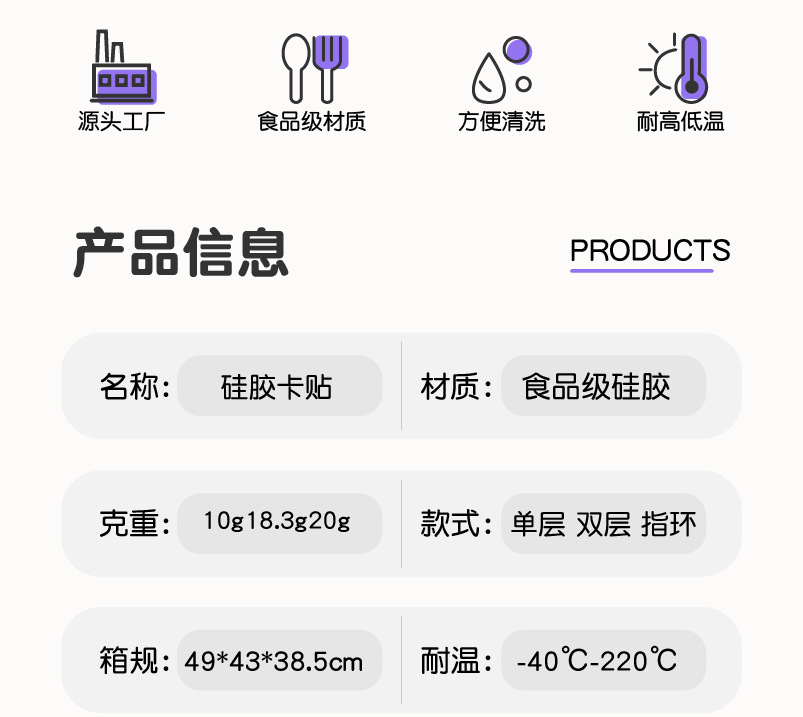 源头工厂

食品级材质

方便清洗

耐高低温

产品信息

PRODUCTS

名称: 硅胶卡贴

材质: 食品级硅胶

克重: 10g18.3g20g

款式: 单层 双层 指环

箱规: 49*43*38.5cm

耐温: -40℃-220℃