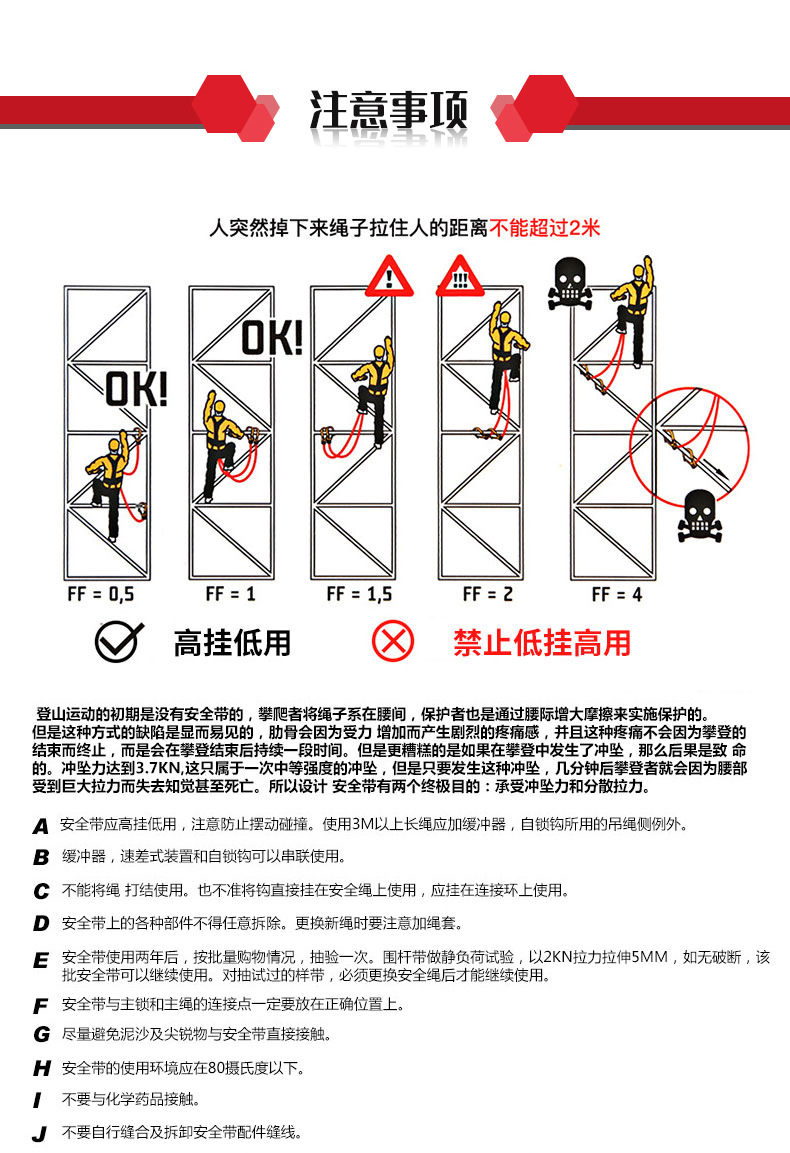 注意事项

人突然掉下来绳子拉住人的距离不能超过2米

OK!

OK!

FF = 0,5　FF = 1　FF = 1,5　FF = 2　FF = 4

高挂低用　禁止低挂高用

登山运动的初期是没有安全带的，攀爬者将绳子系在腰间，保护者也是通过腰际增大摩擦来实施保护的。但是这种方式的缺陷是显而易见的，肋骨会因为受力 增加而产生剧烈的疼痛感，并且这种疼痛不会因为攀登的结束而终止，而是会在攀登结束后持续一段时间。但是更糟糕的是如果在攀登中发生了冲坠，那么后果是致 命的。冲坠力达到3.7KN,这只属于一次中等强度的冲坠，但是只要发生这种冲坠，几分钟后攀登者就会因为腰部受到巨大拉力而失去知觉甚至死亡。所以设计 安全带有两个终极目的：承受冲坠力和分散拉力。

A 安全带应高挂低用，注意防止摆动碰撞。使用3M以上长绳应加缓冲器，自锁钩所用的吊绳侧例外。

B 缓冲器，速差式装置和自锁钩可以串联使用。

C 不能将绳 打结使用。也不准将钩直接挂在安全绳上使用，应挂在连接环上使用。

D 安全带上的各种部件不得任意拆除。更换新绳时要注意加绳套。

E 安全带使用两年后，按批量购物情况，抽验一次。围杆带做静负荷试验，以2KN拉力拉伸5MM，如无破断，该批安全带可以继续使用。对抽试过的样带，必须更换安全绳后才能继续使用。

F 安全带与主锁和主绳的连接点一定要放在正确位置上。

G 尽量避免泥沙及尖锐物与安全带直接接触。

H 安全带的使用环境应在80摄氏度以下。

I 不要与化学药品接触。

J 不要自行缝合及拆卸安全带配件缝线。