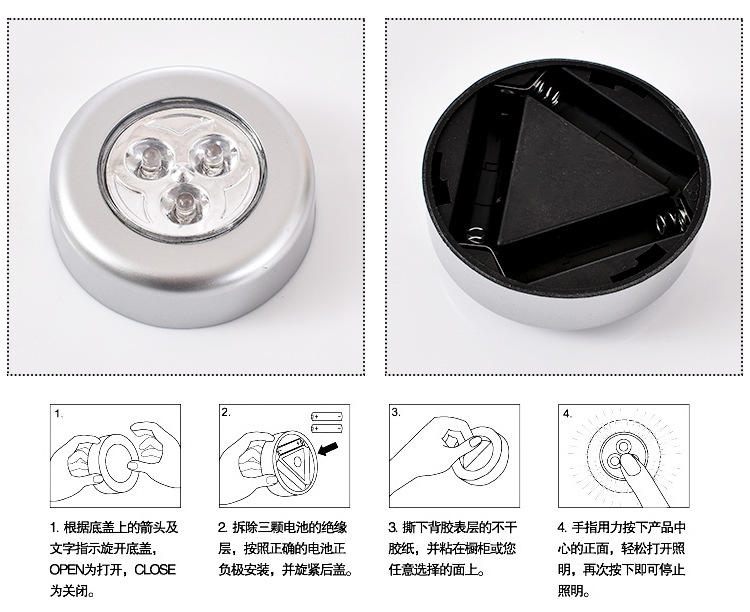 1.

2.

3.

4.

1. 根据底盖上的箭头及文字指示旋开底盖，OPEN为打开，CLOSE为关闭。

2. 拆除三颗电池的绝缘层，按照正确的电池正负极安装，并旋紧后盖。

3. 撕下背胶表层的不干胶纸，并粘在橱柜或您任意选择的面上。

4. 手指用力按下产品中心的正面，轻松打开照明，再次按下即可停止照明。