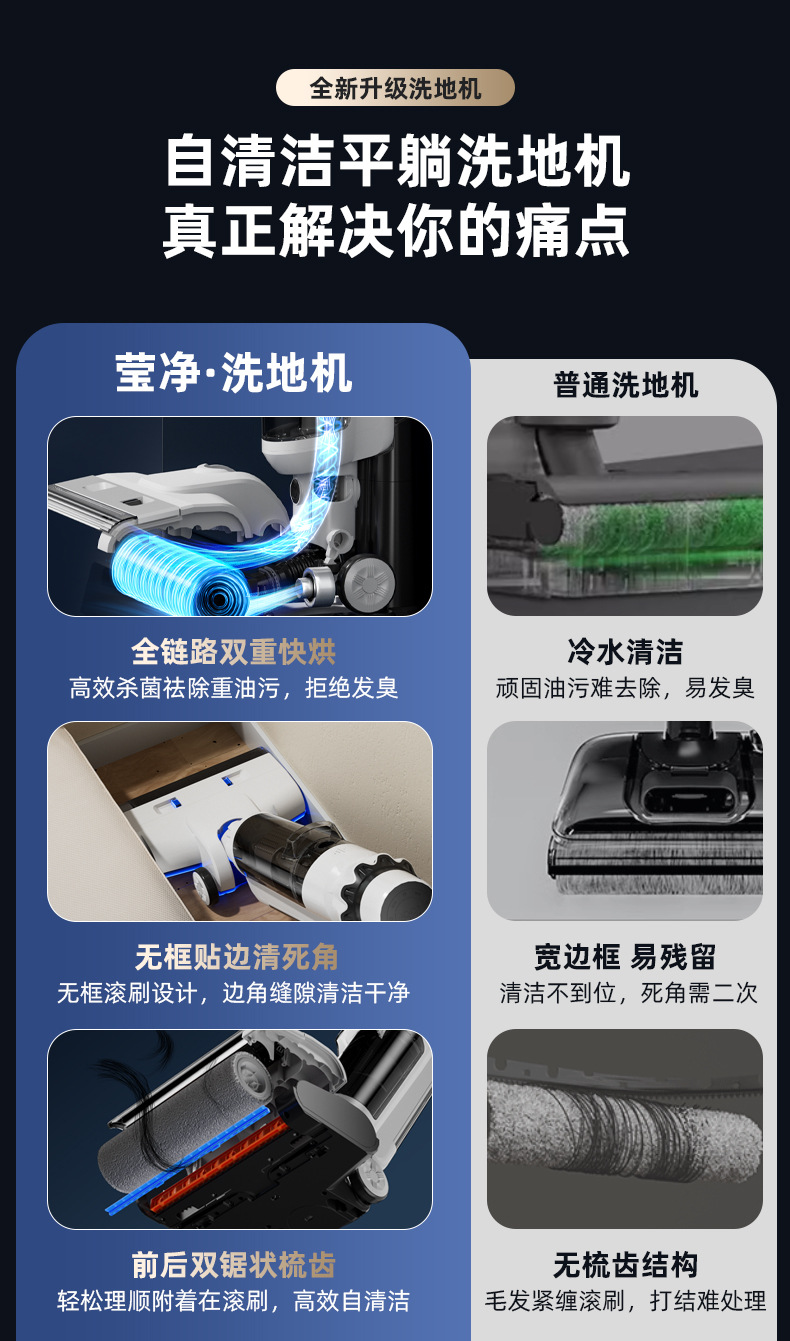 全新升级洗地机

自清洁平躺洗地机
真正解决你的痛点

莹净·洗地机

全链路双重快烘
高效杀菌祛除重油污，拒绝发臭

无框贴边清死角
无框滚刷设计，边角缝隙清洁干净

前后双锯状梳齿
轻松理顺附着在滚刷，高效自清洁

普通洗地机

冷水清洁
顽固油污难去除，易发臭

宽边框 易残留
清洁不到位，死角需二次

无梳齿结构
毛发紧缠滚刷，打结难处理