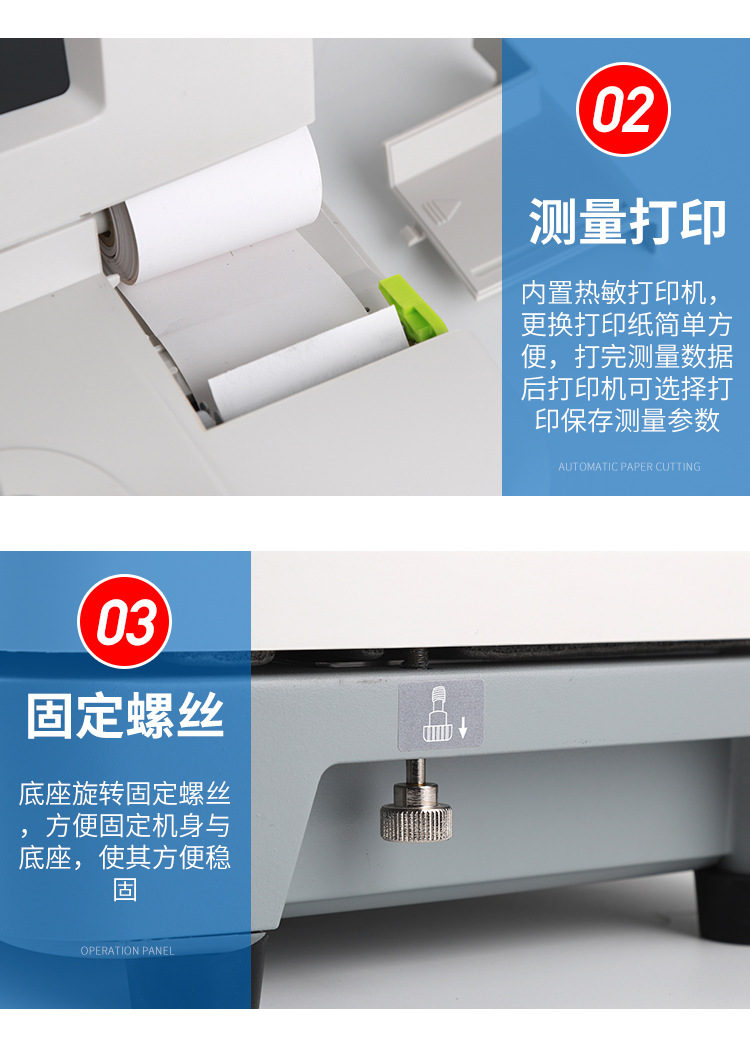 02

测量打印

内置热敏打印机，更换打印纸简单方便，打完测量数据后打印机可选择打印保存测量参数

AUTOMATIC PAPER CUTTING

03

固定螺丝

底座旋转固定螺丝，方便固定机身与底座，使其方便稳固

OPERATION PANEL