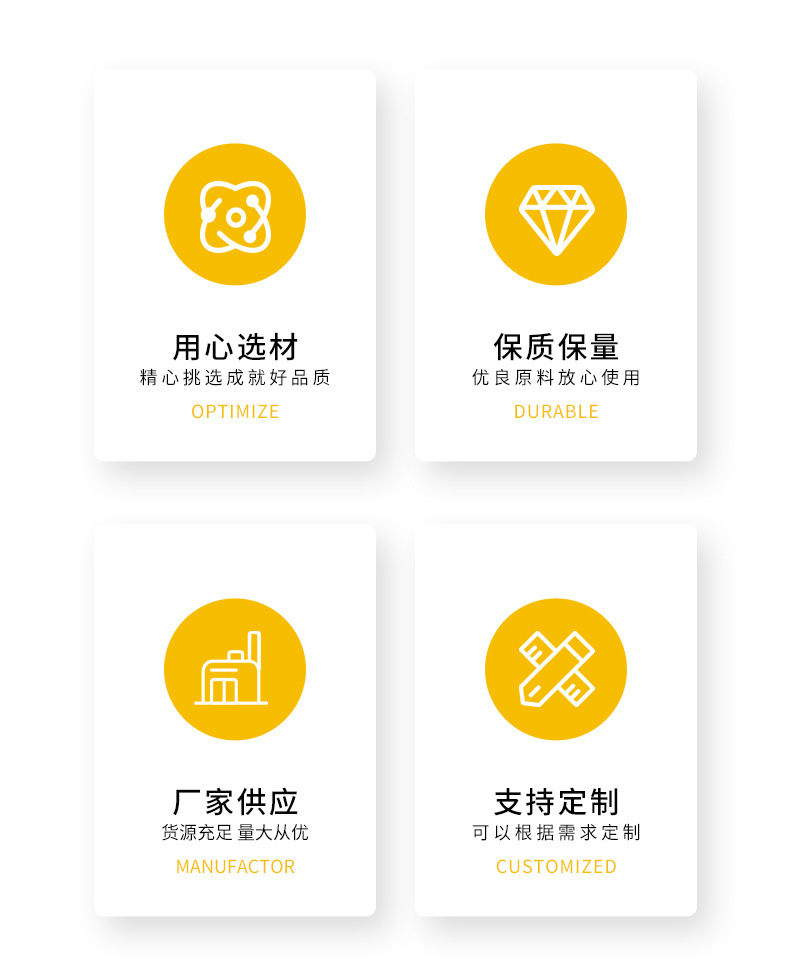 用心选材
精心挑选成就好品质
OPTIMIZE

保质保量
优良原料放心使用
DURABLE

厂家供应
货源充足 量大从优
MANUFACTOR

支持定制
可以根据需求定制
CUSTOMIZED