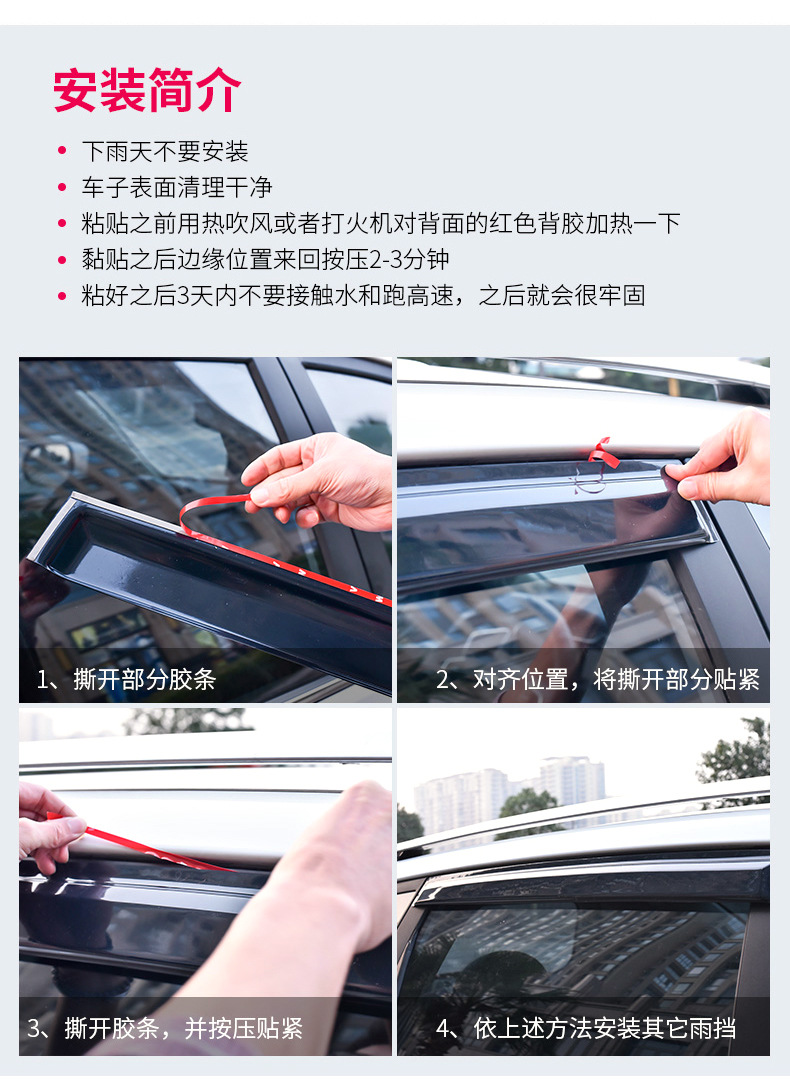 安装简介

• 下雨天不要安装
• 车子表面清理干净
• 粘贴之前用热吹风或者打火机对背面的红色背胶加热一下
• 黏贴之后边缘位置来回按压2-3分钟
• 粘好之后3天内不要接触水和跑高速，之后就会很牢固

1、撕开部分胶条

2、对齐位置，将撕开部分贴紧

3、撕开胶条，并按压贴紧

4、依上述方法安装其它雨挡